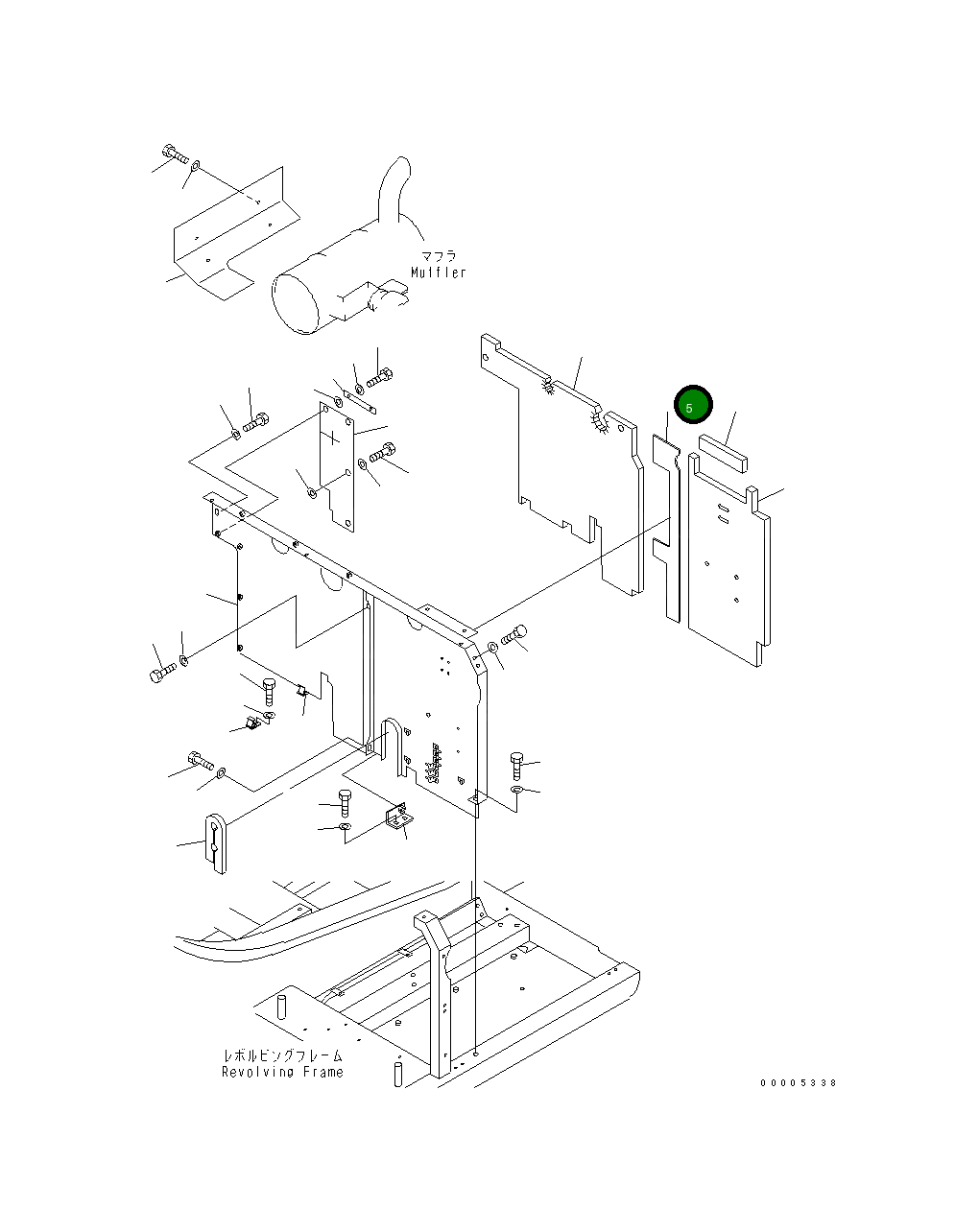 マフラ
Muffler

5

レボルビングフレーム
Revolving Frame

00005338