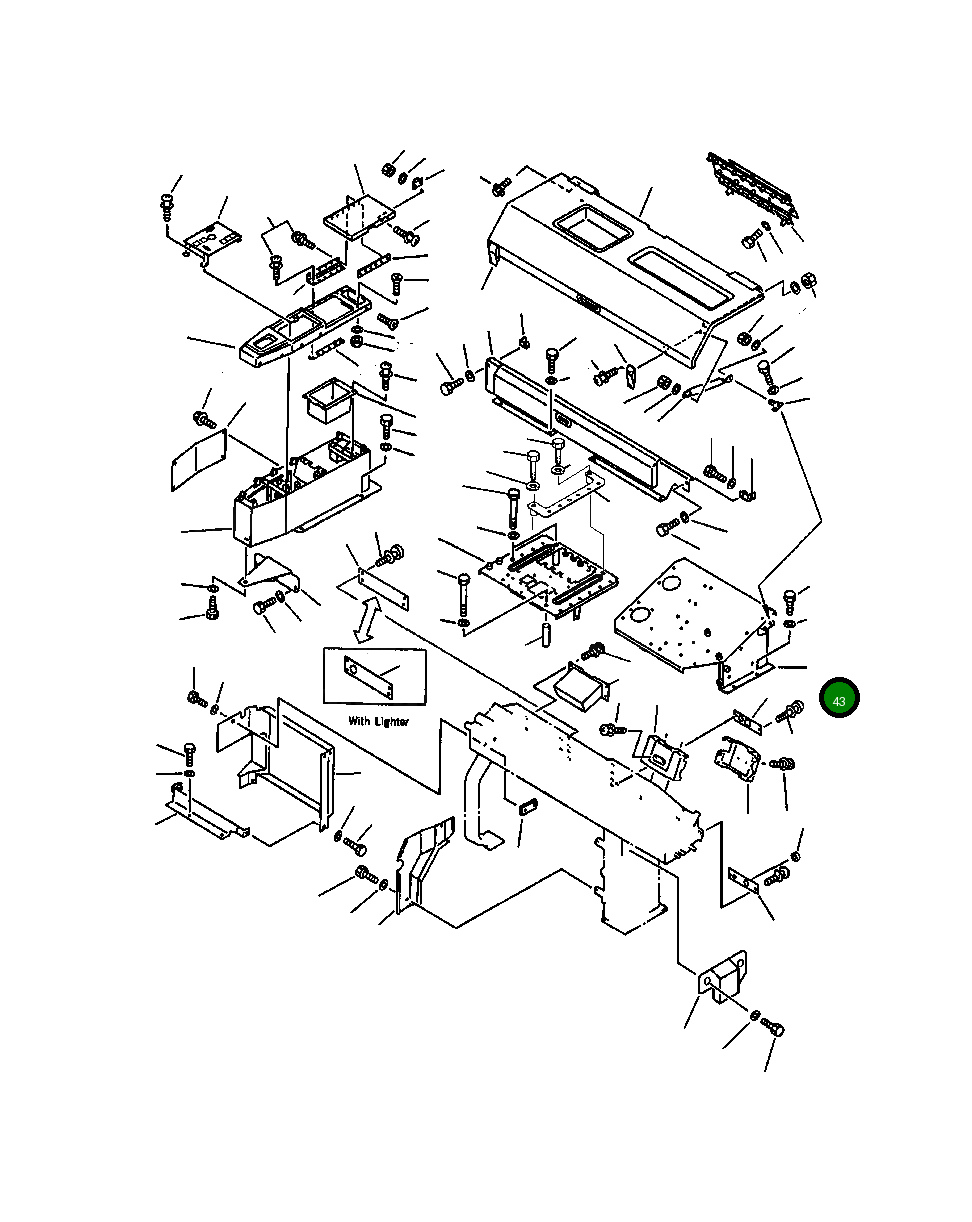 With Lighter

43