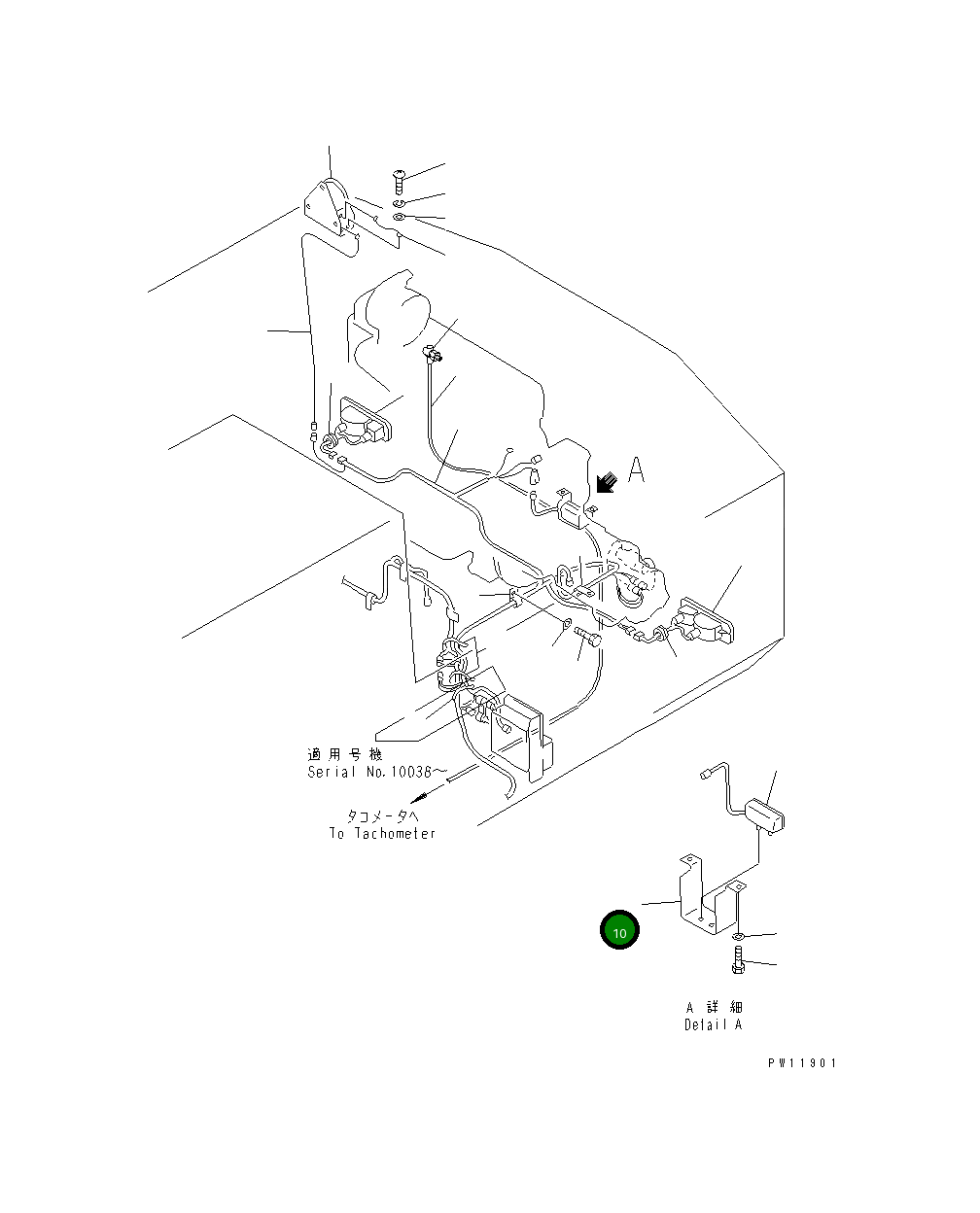 A

適用号機
Serial No.10036~

タコメータへ
To Tachometer

10

A 詳細
Detail A

PW11901