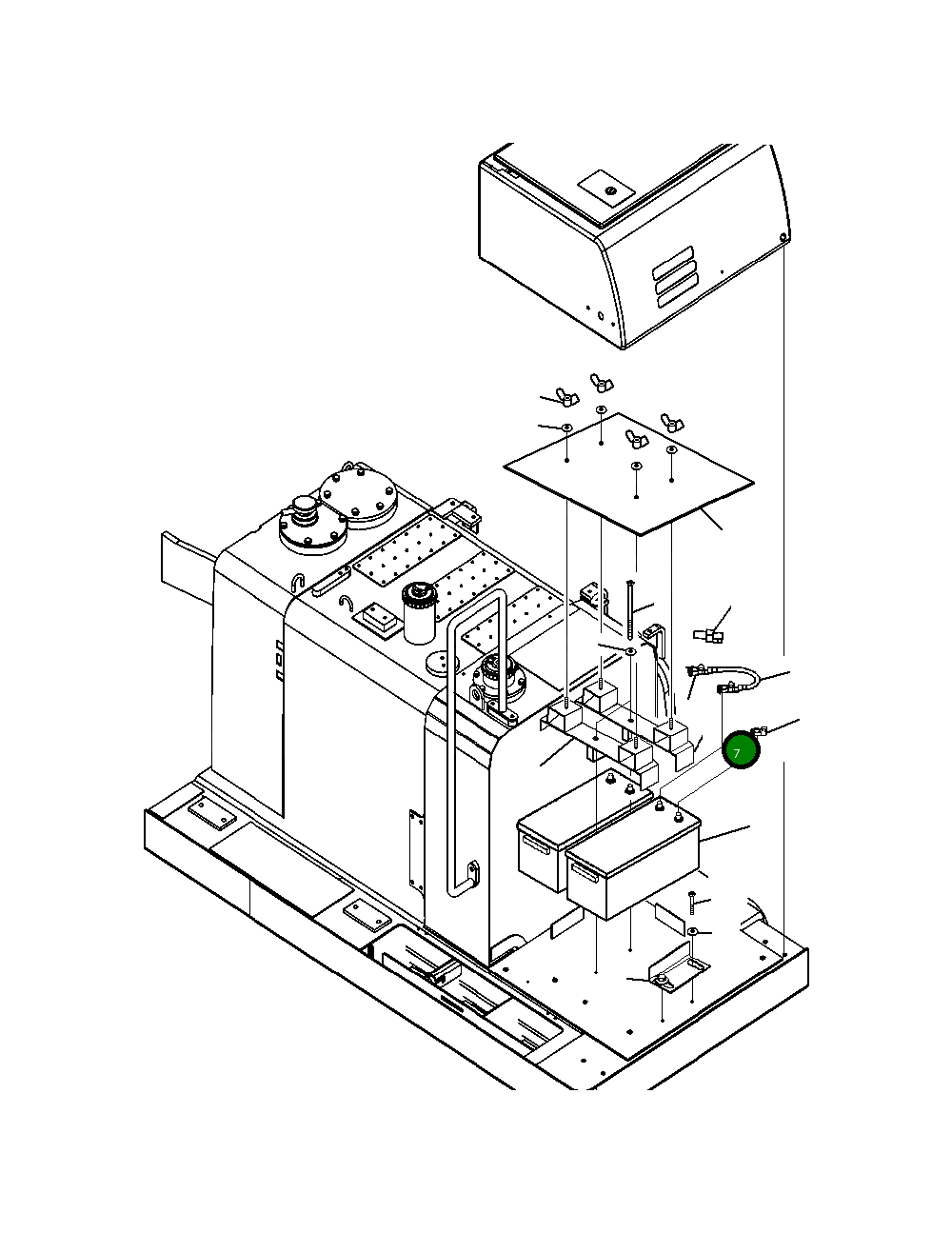 7