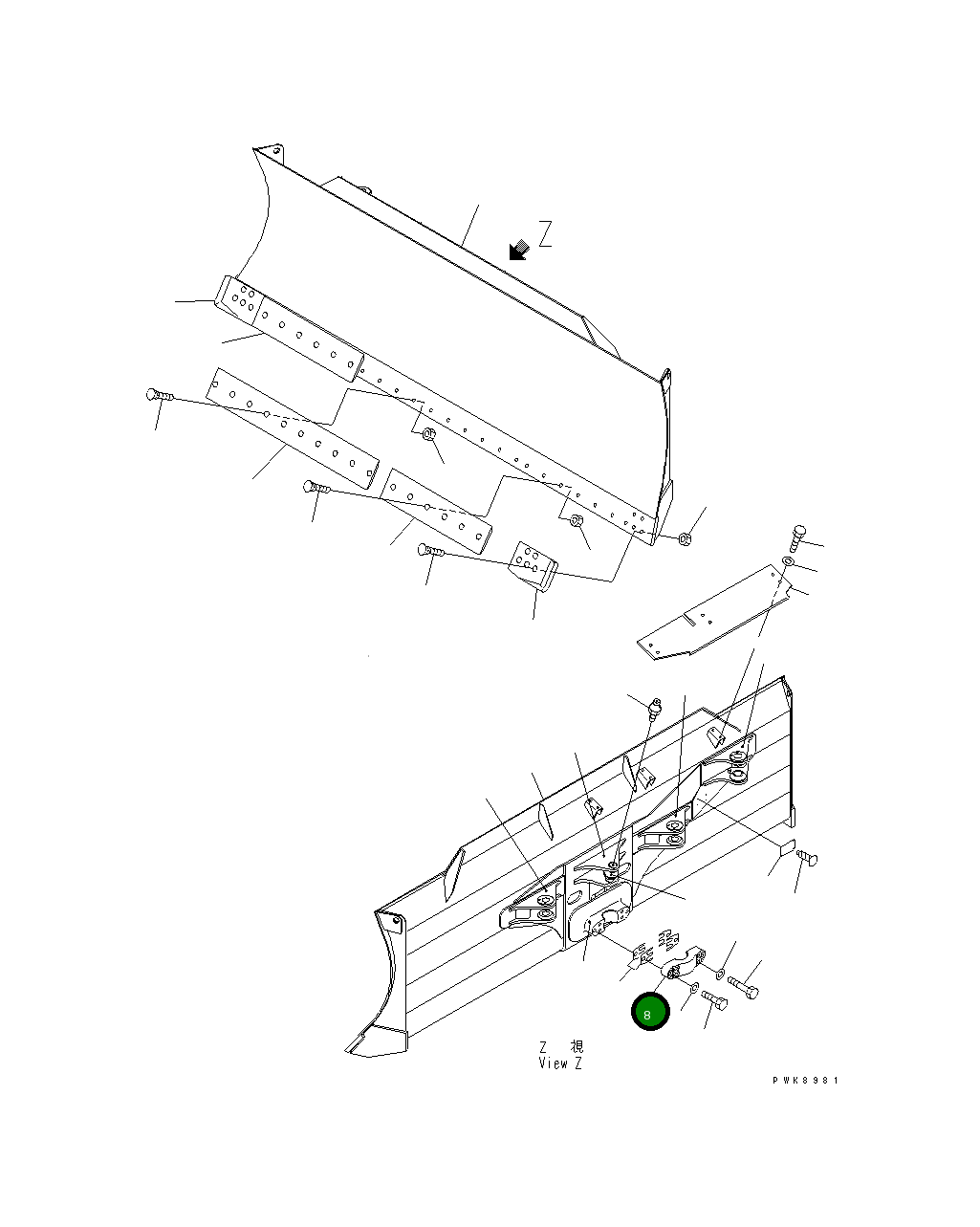 Z

8

Z 視
View Z

PWK8981