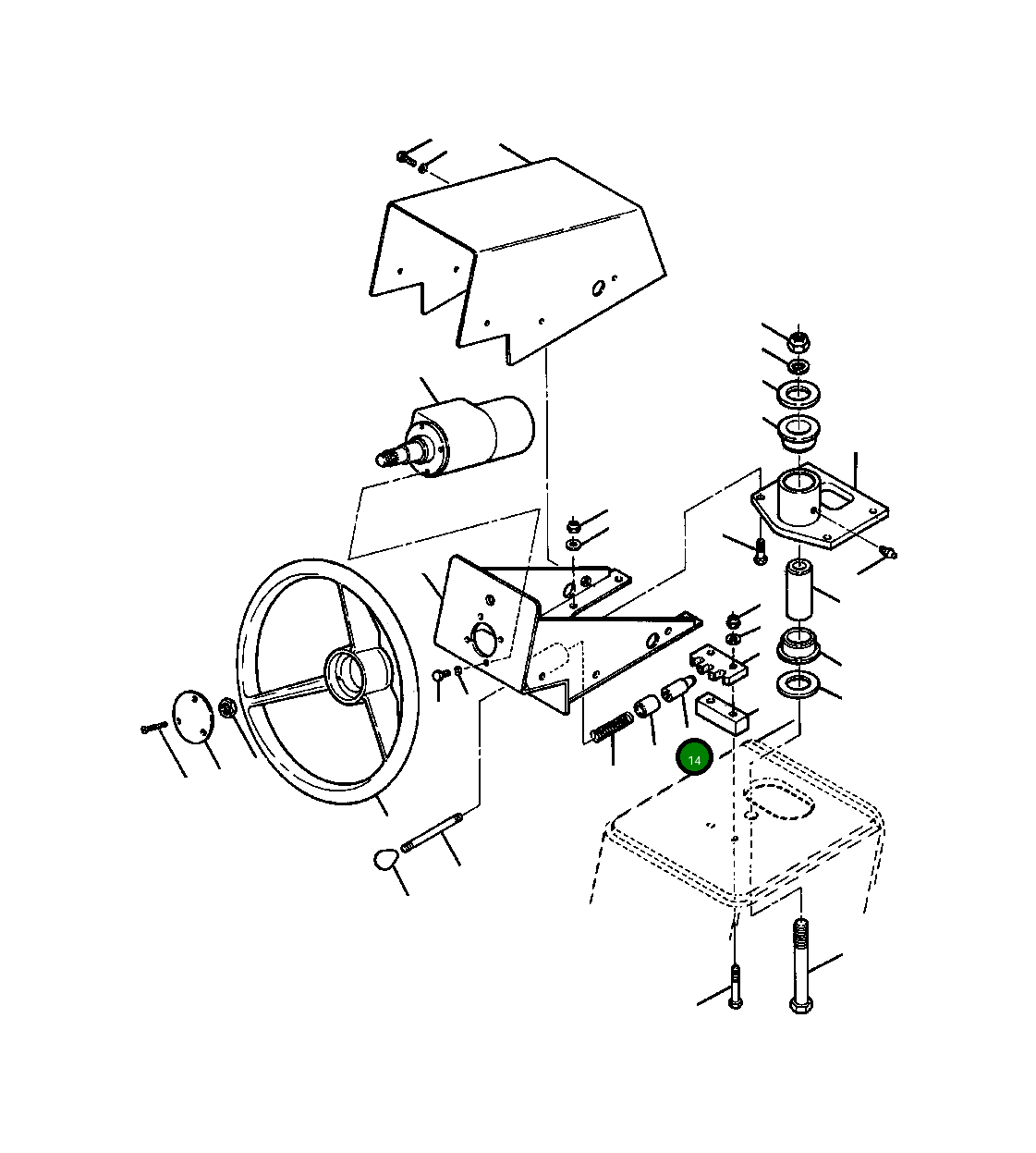 14