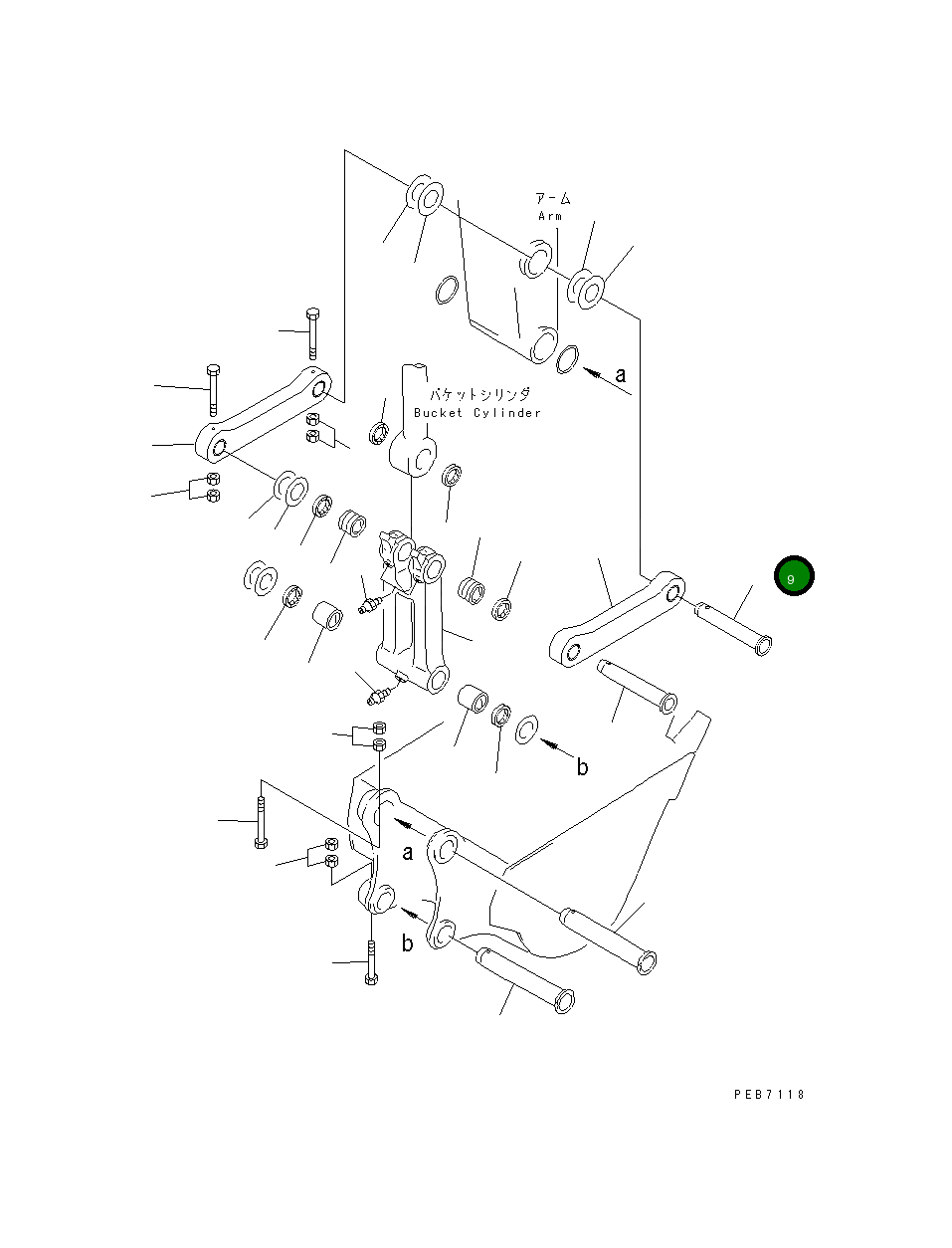 アーム
Arm

a

バケットシリンダ
Bucket Cylinder

9

b

a

b

PEB7118