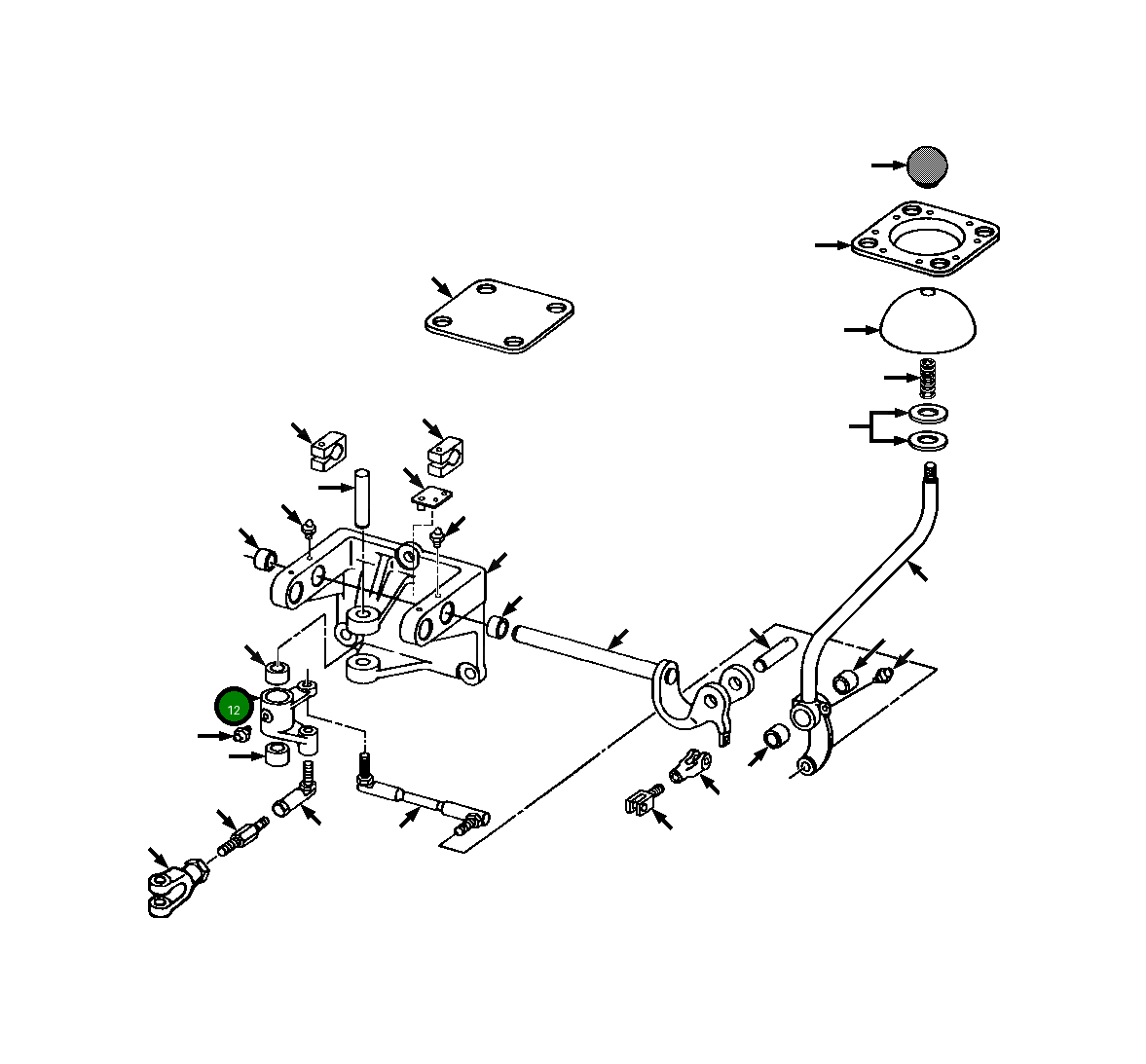 12