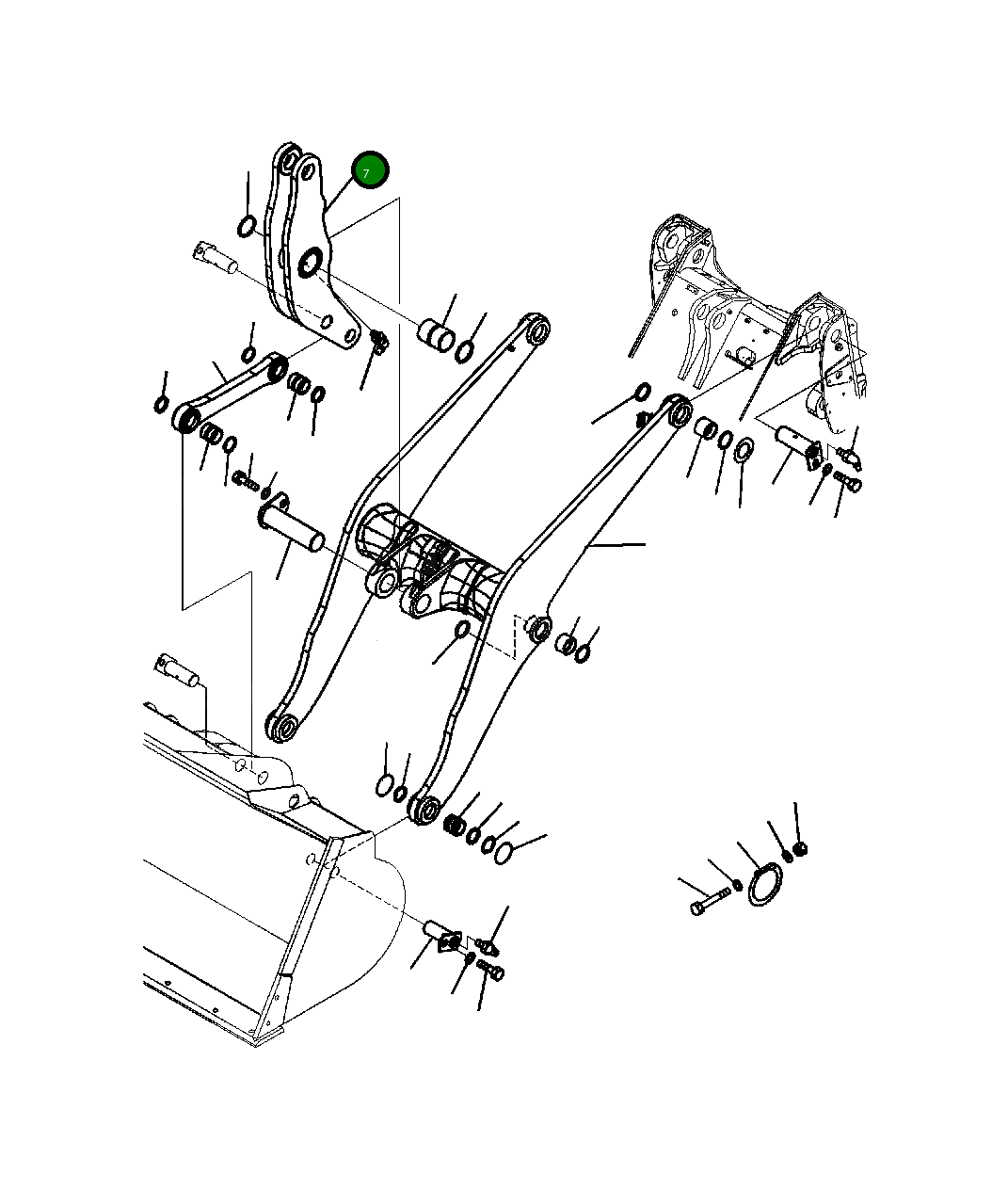 7