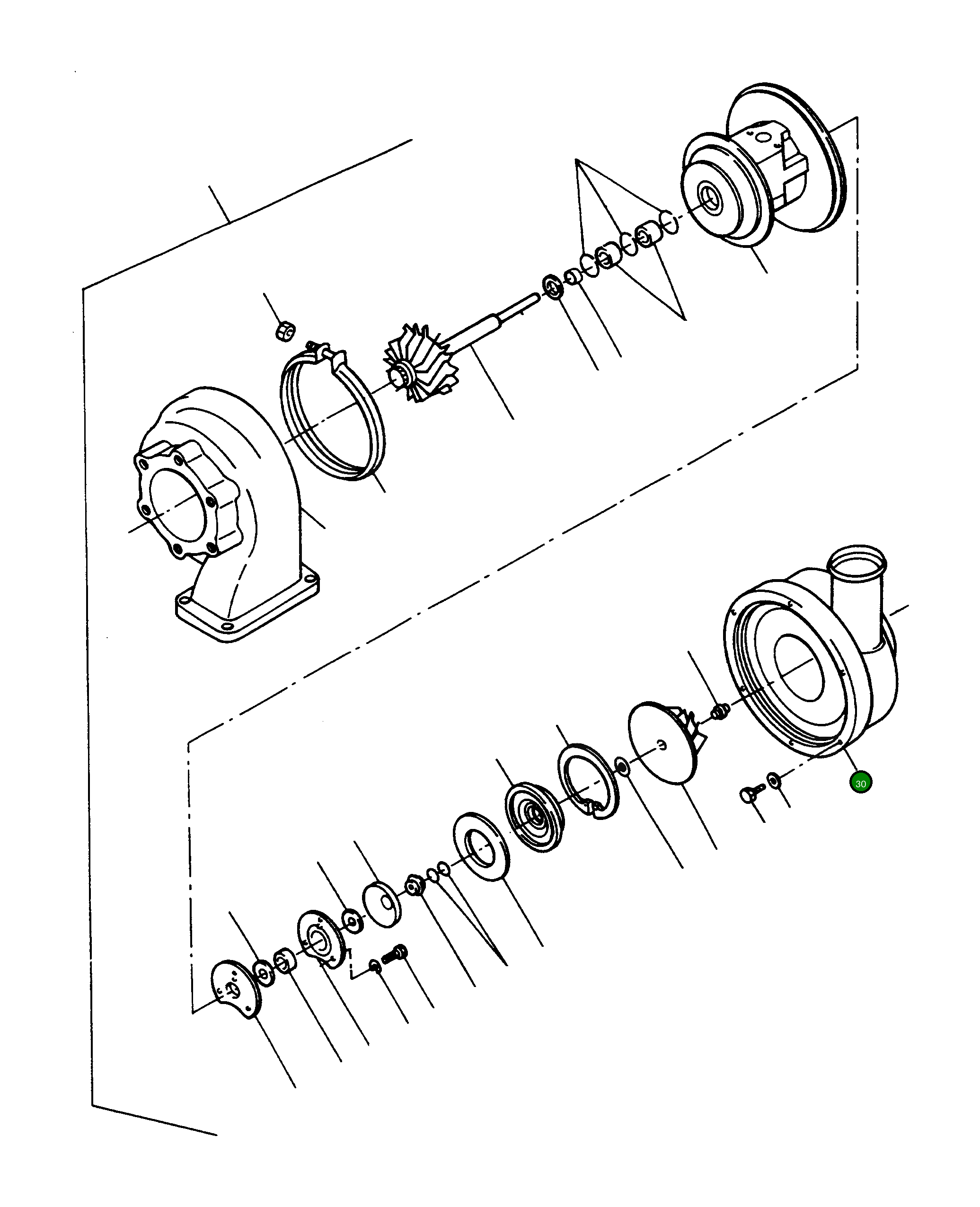 30