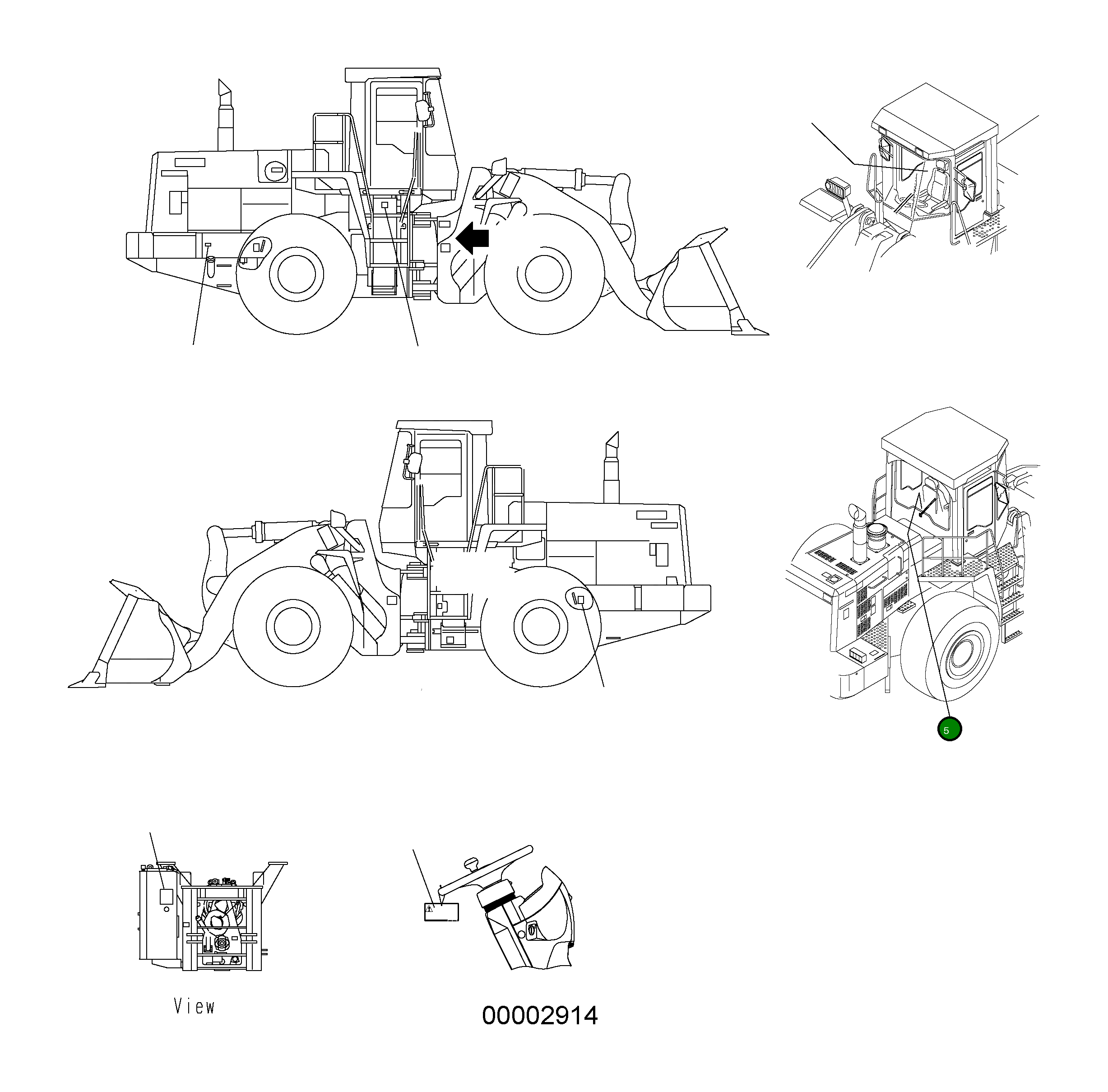 5

View

00002914