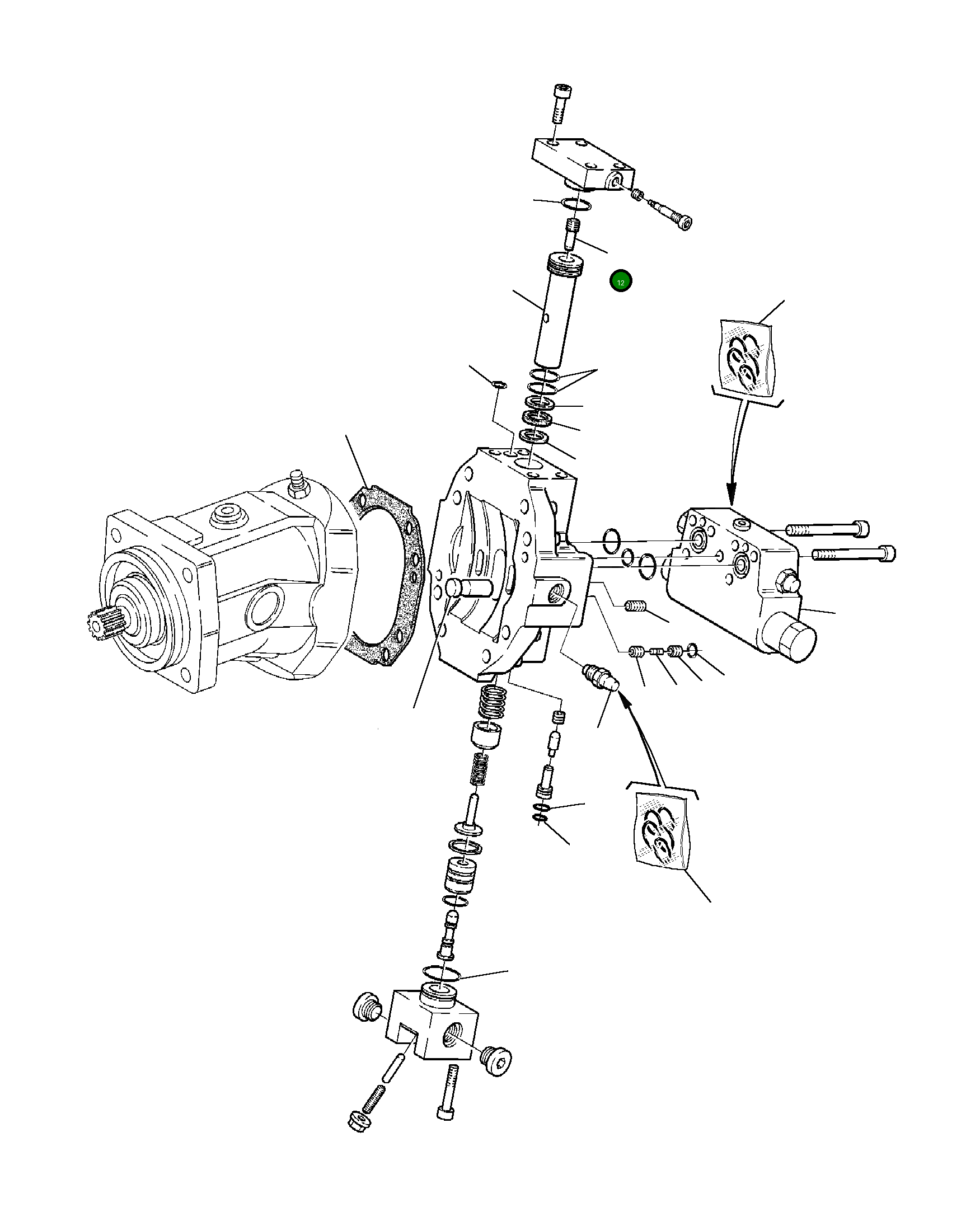 12