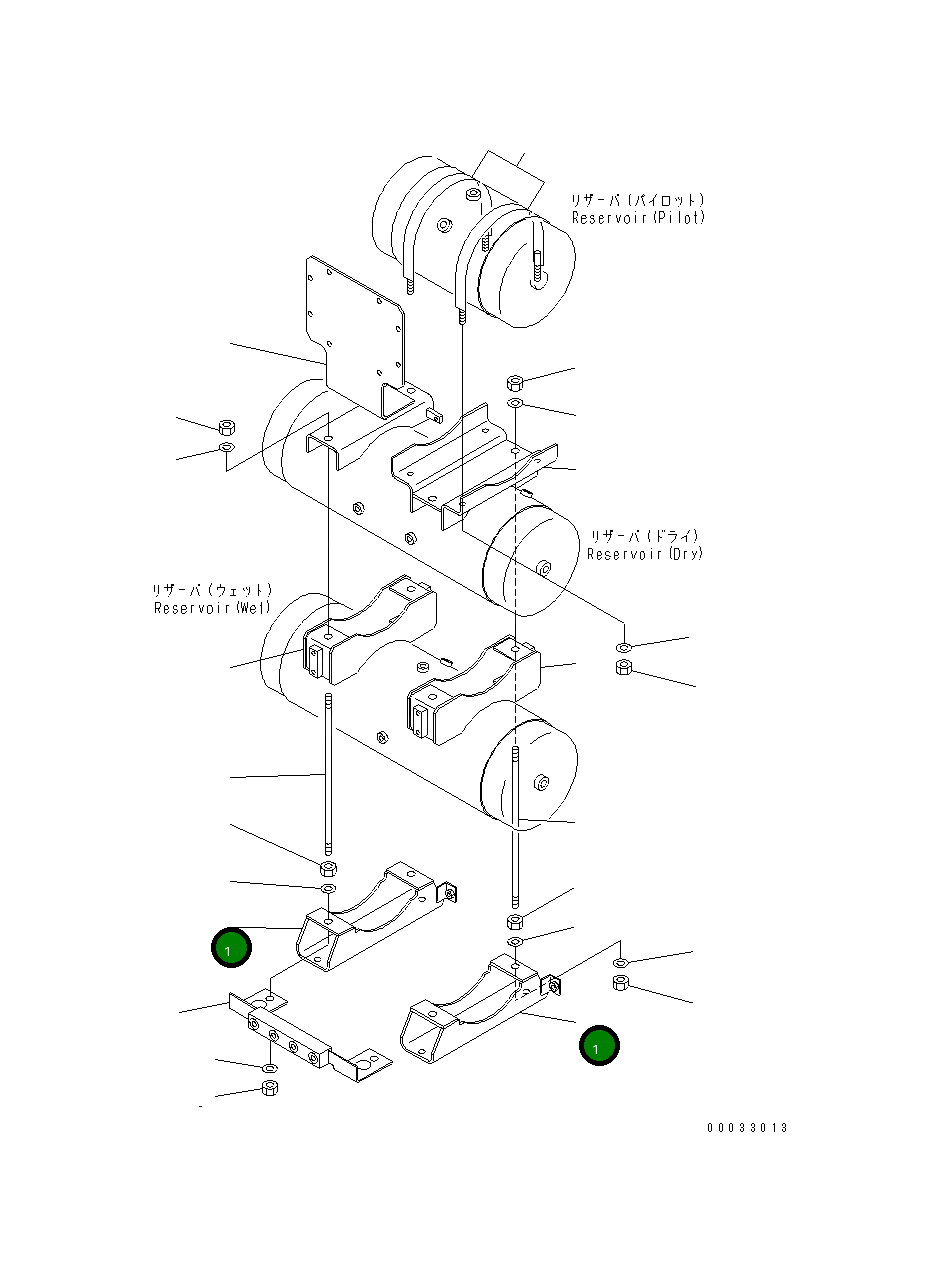 リザーバ(パイロット)
Reservoir(Pilot)

リザーバ(ドライ)
Reservoir(Dry)

リザーバ(ウェット)
Reservoir(Wet)

1

1

00033013