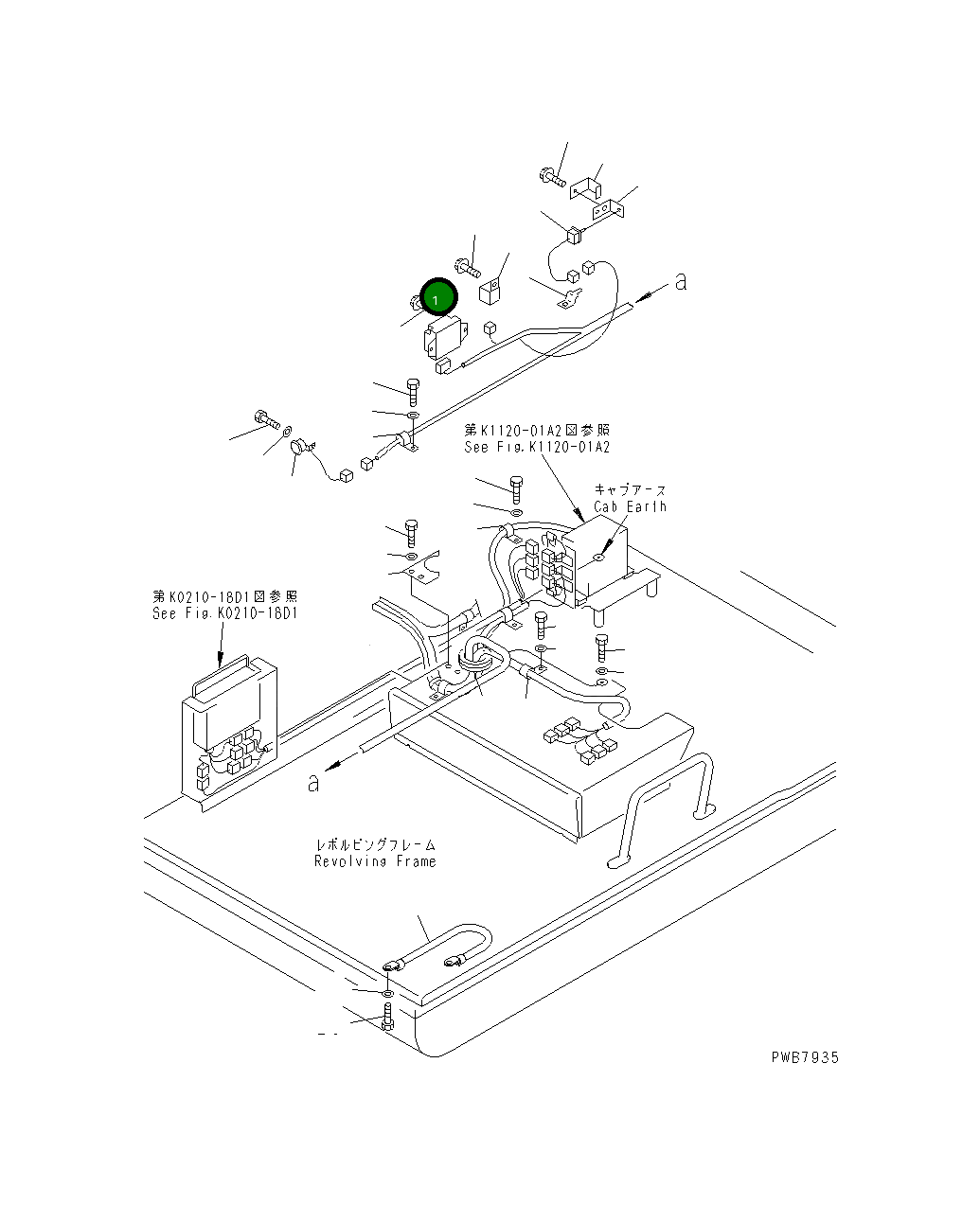 1

a

第K1120-01A2図参照
See Fig.K1120-01A2

キャブアース
Cab Earth

第K0210-18D1図参照
See Fig.K0210-18D1

a

レボルビングフレーム
Revolving Frame

PWB7935