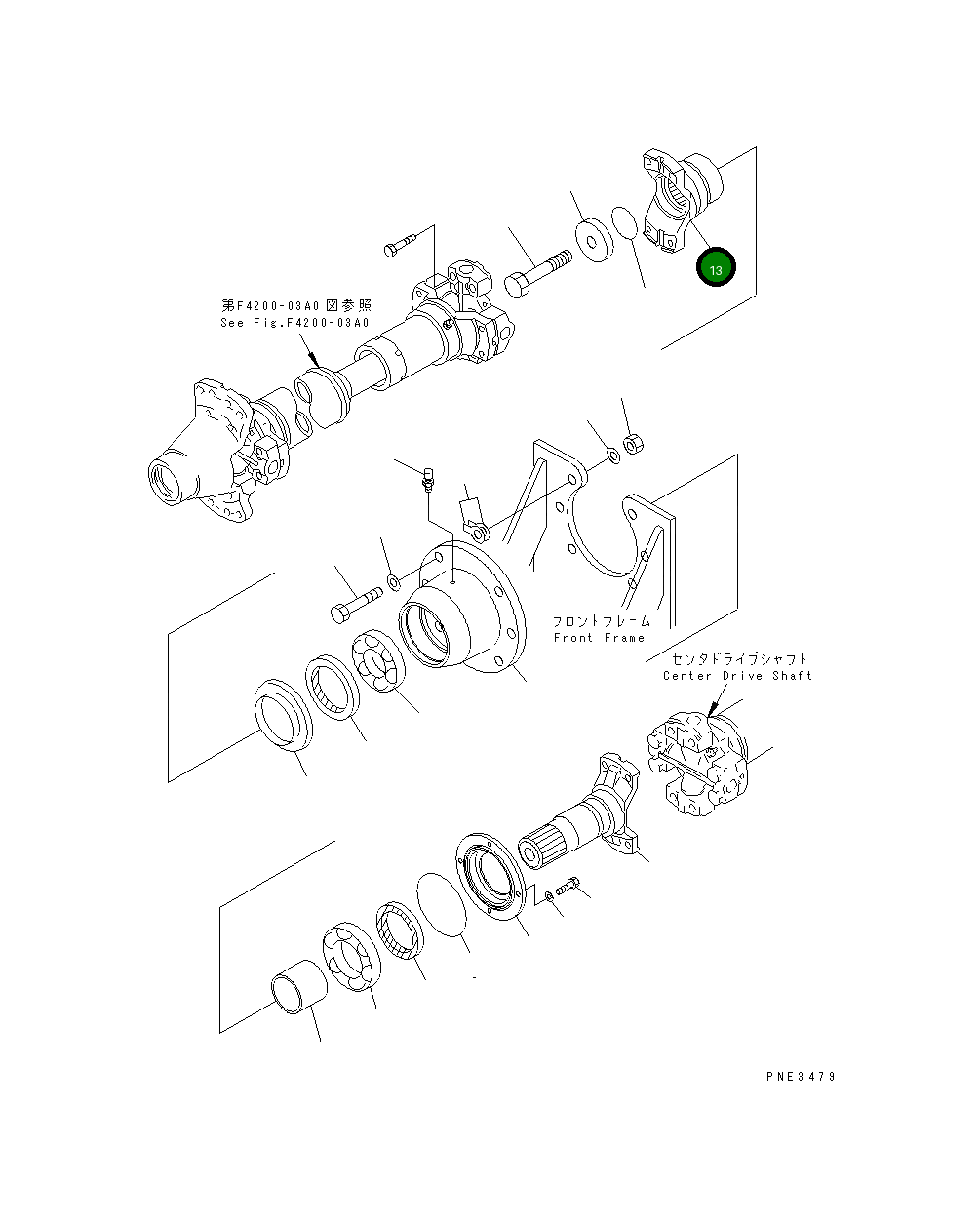 13

第F4200-03A0図参照
See Fig.F4200-03A0

フロントフレーム
Front Frame

センタドライブシャフト
Center Drive Shaft

PNE3479