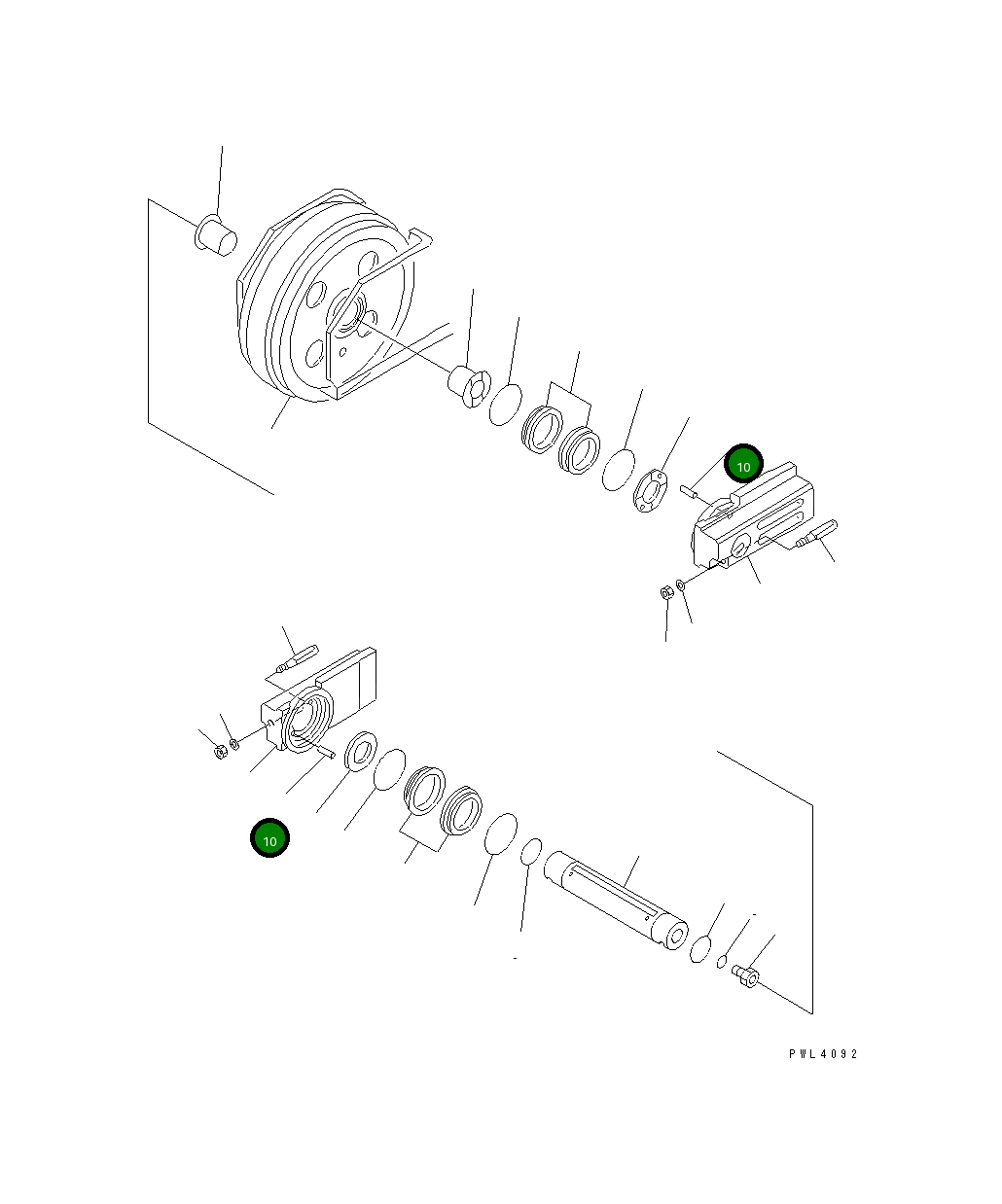 10

10

PWL4092