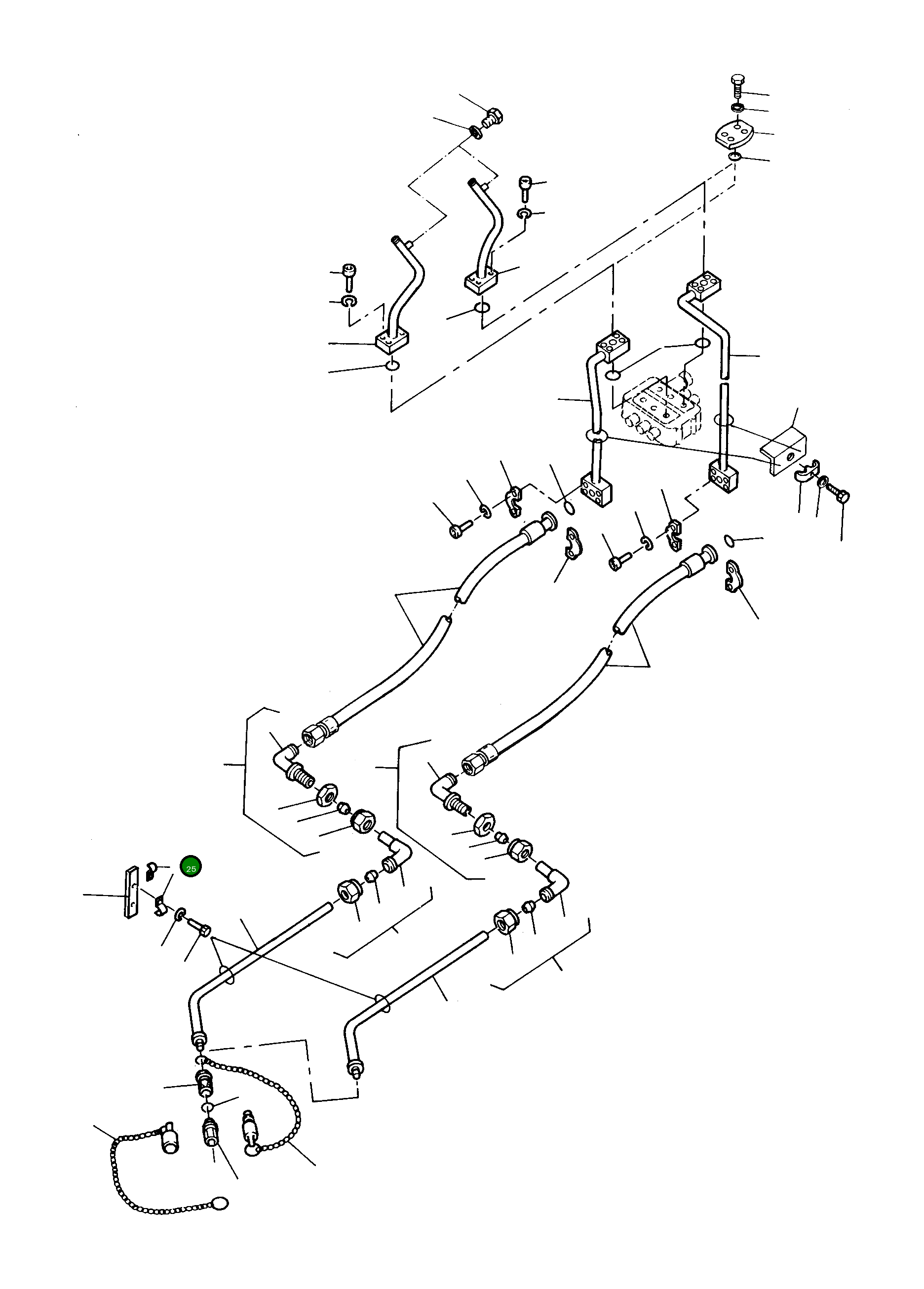 25