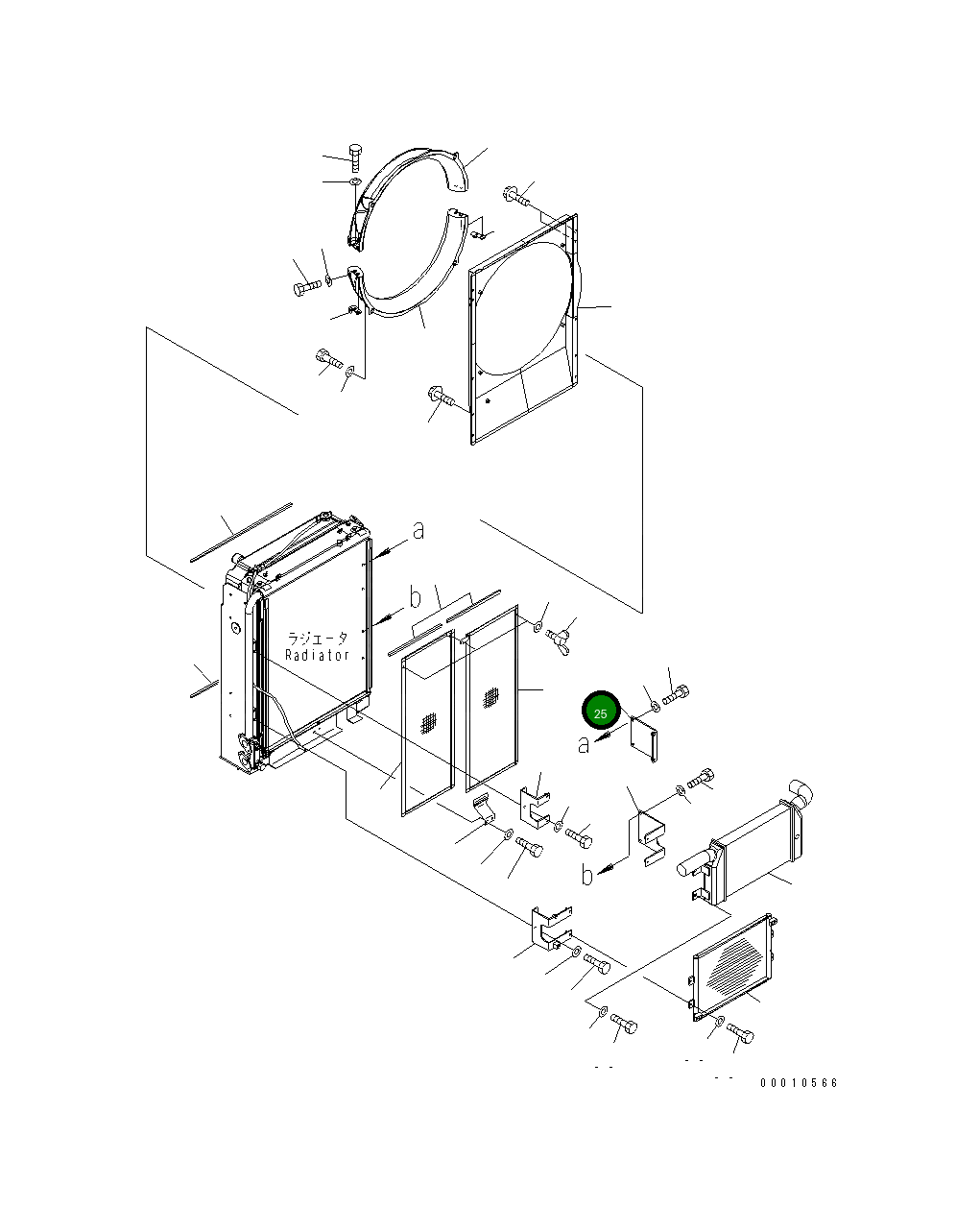 a
b
ラジエータ
Radiator
25
a
b
00010566