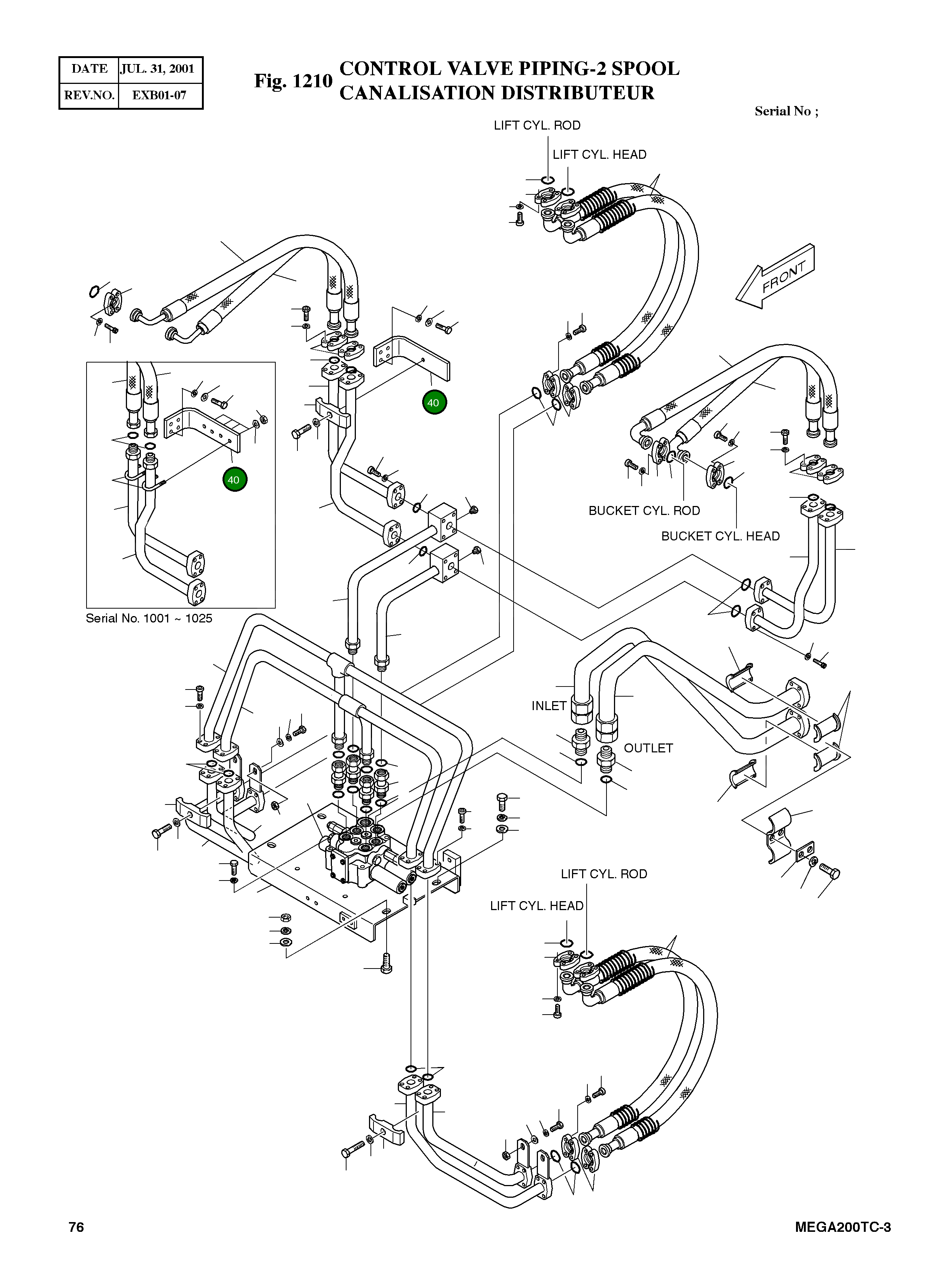 | DATE | JUL. 31, 2001 |
|---|---|
| REV.NO. | EXB01-07 |

Fig. 1210 CONTROL VALVE PIPING-2 SPOOL
CANALISATION DISTRIBUTEUR

Serial No ;

LIFT CYL. ROD

LIFT CYL. HEAD

FRONT

40

40

BUCKET CYL. ROD

BUCKET CYL. HEAD

Serial No. 1001 ~ 1025

INLET

OUTLET

LIFT CYL. ROD

LIFT CYL. HEAD

76

MEGA200TC-3