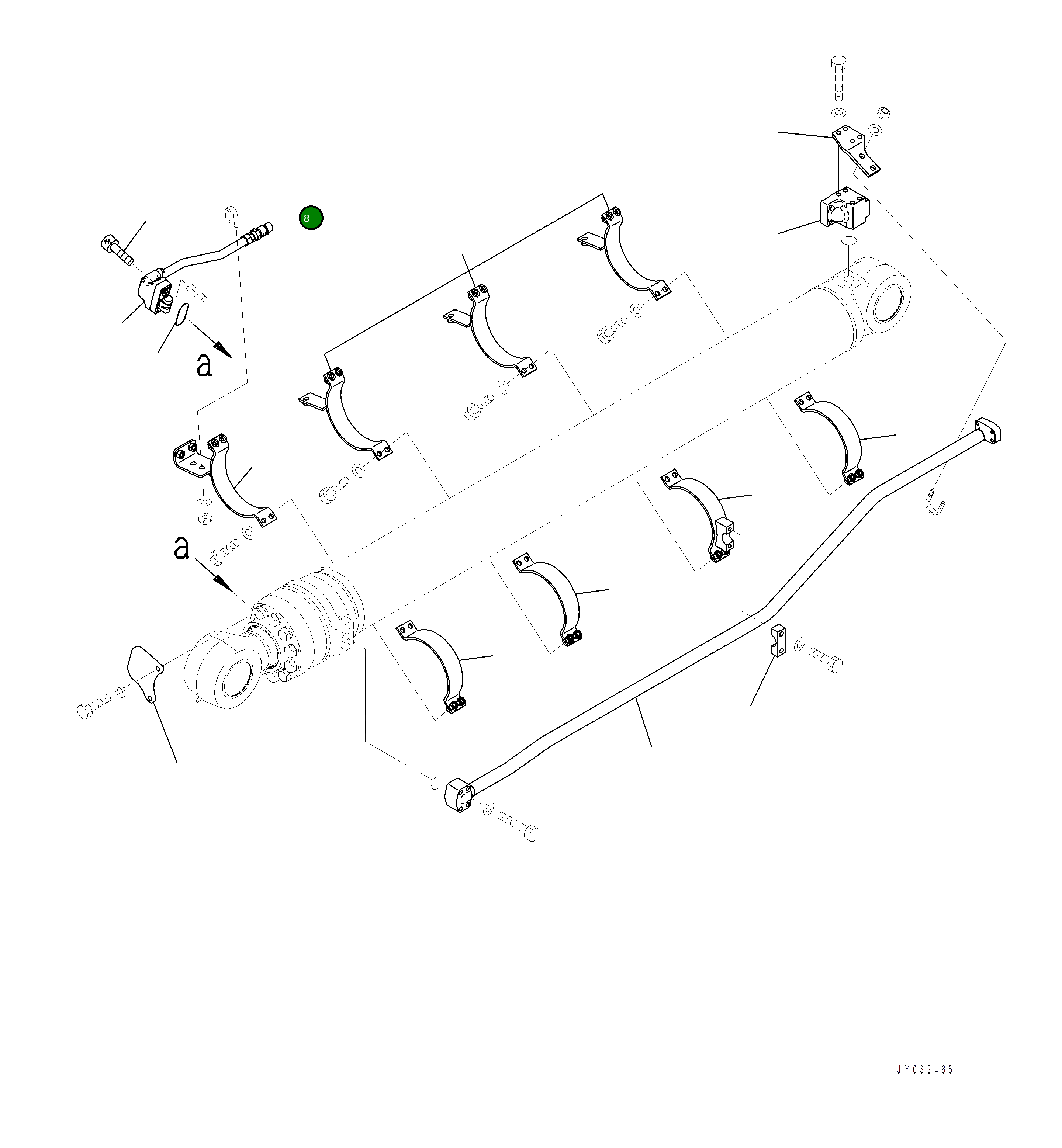 8

a

a

JY032485