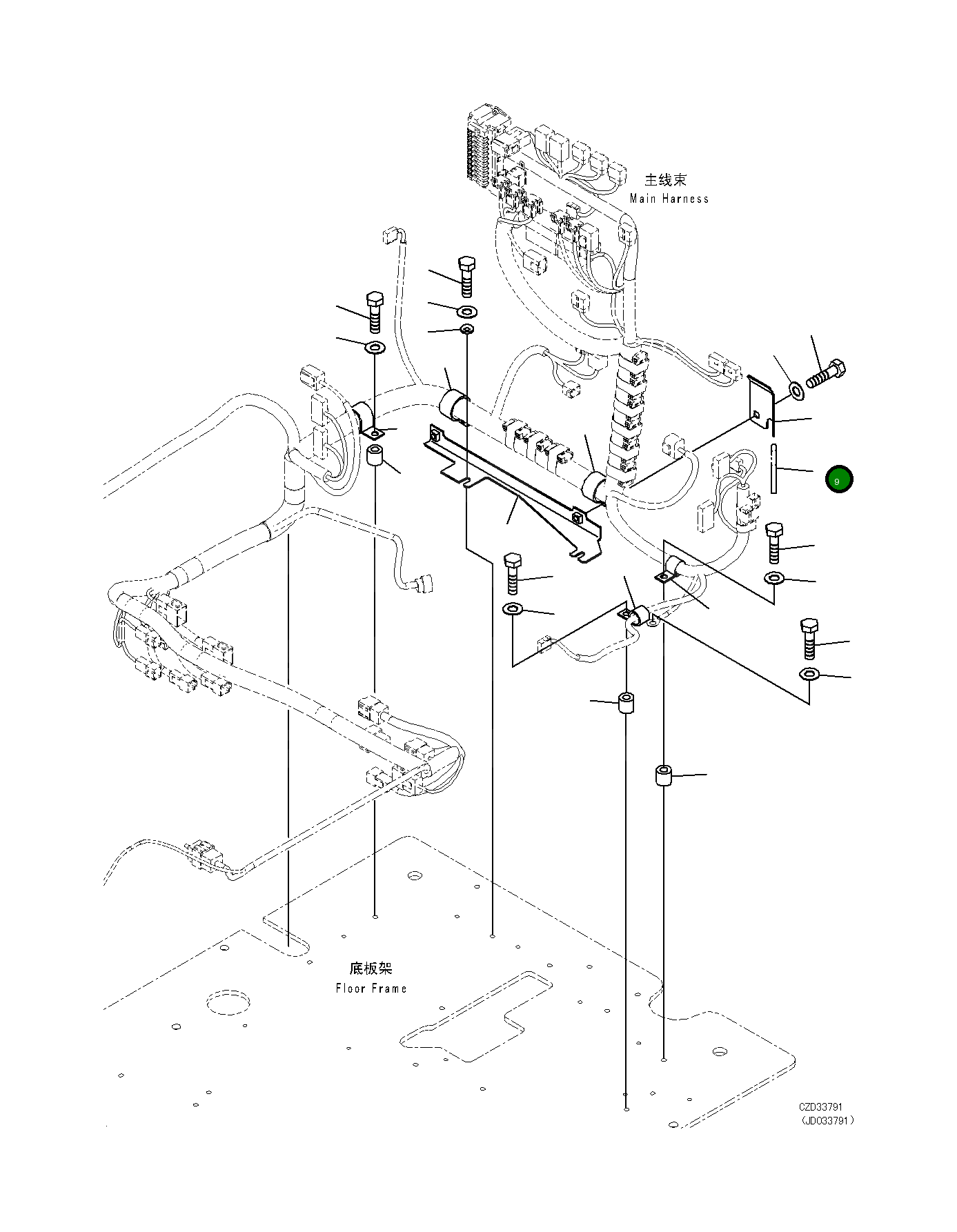 主线束
Main Harness

9

底板架
Floor Frame

CZD33791
(JD033791)