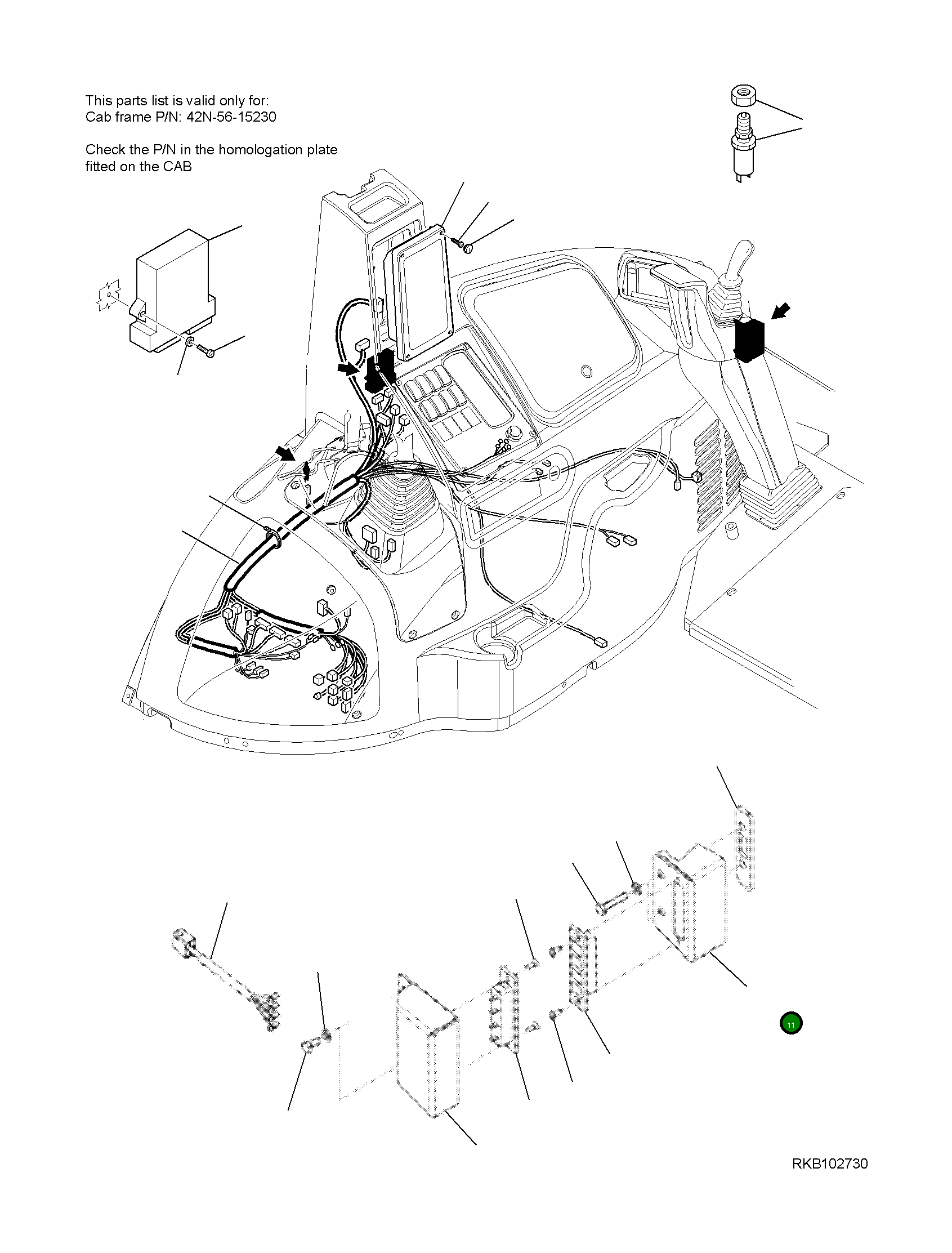 This parts list is valid only for:
Cab frame P/N: 42N-56-15230

Check the P/N in the homologation plate fitted on the CAB

11

RKB102730