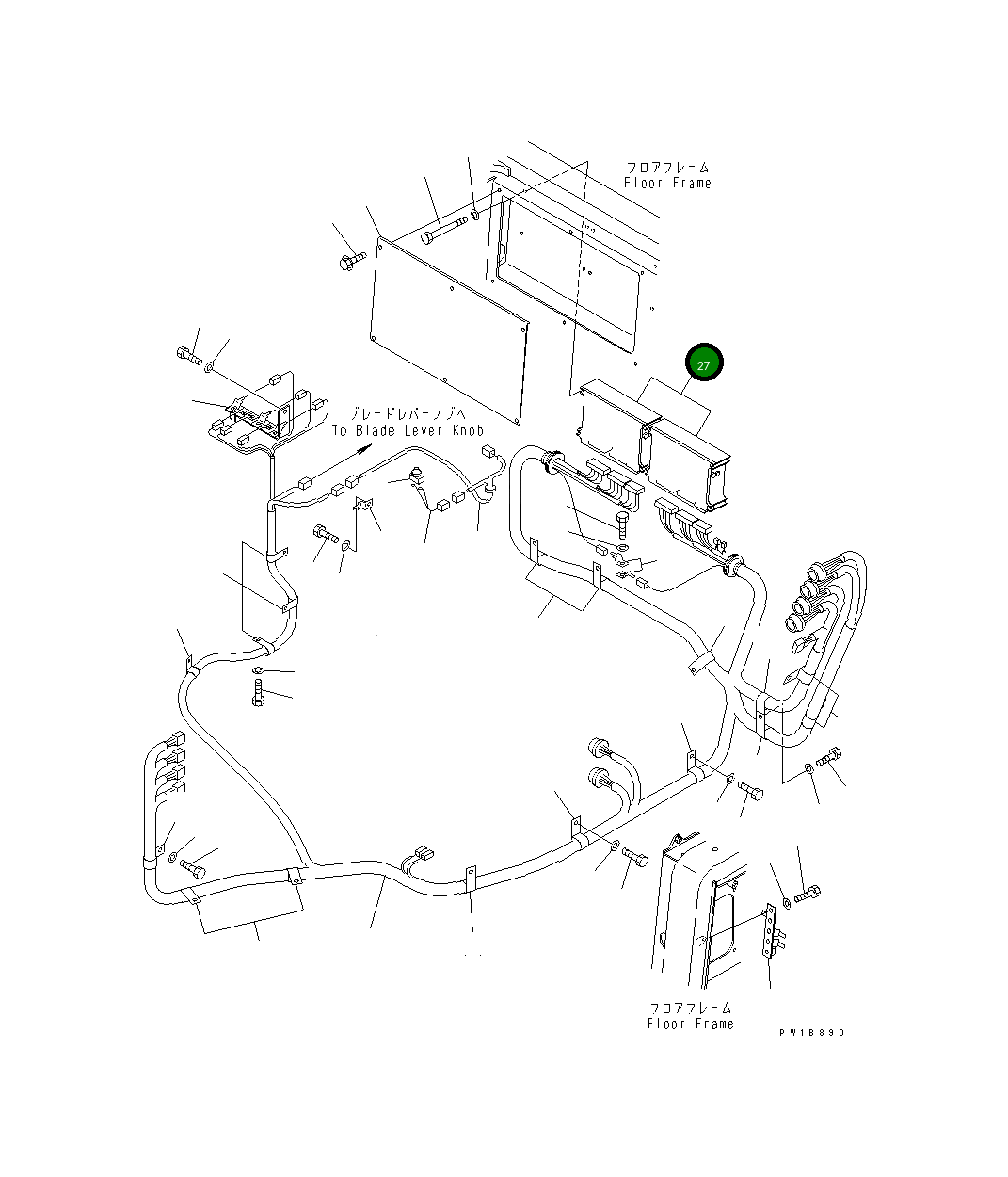 フロアフレーム
Floor Frame

27

ブレードレバーノブへ
To Blade Lever Knob

フロアフレーム
Floor Frame

PW18890