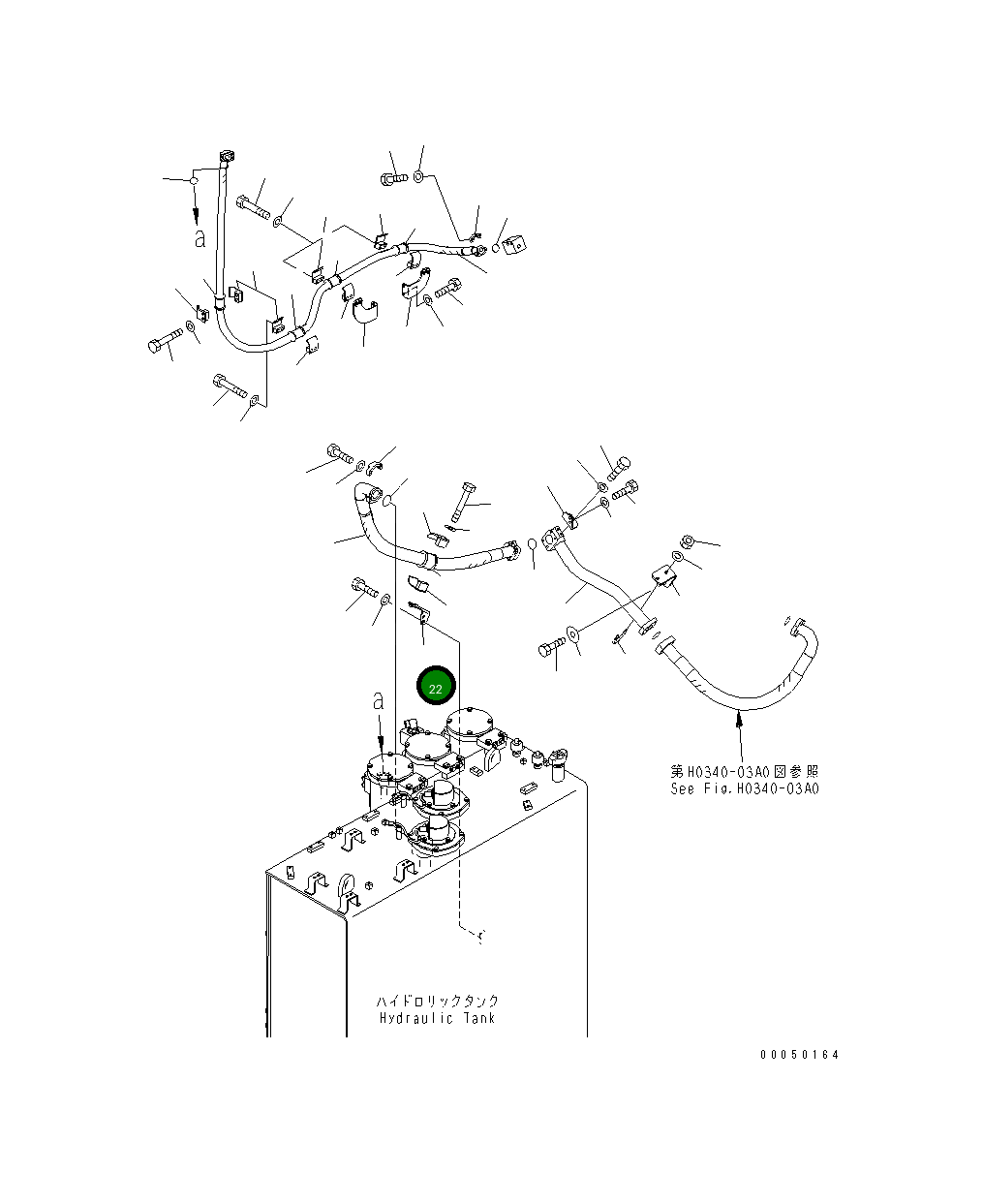 a

22

a

第H0340-03A0図参照
See Fig.H0340-03A0

ハイドロリックタンク
Hydraulic Tank

00050164