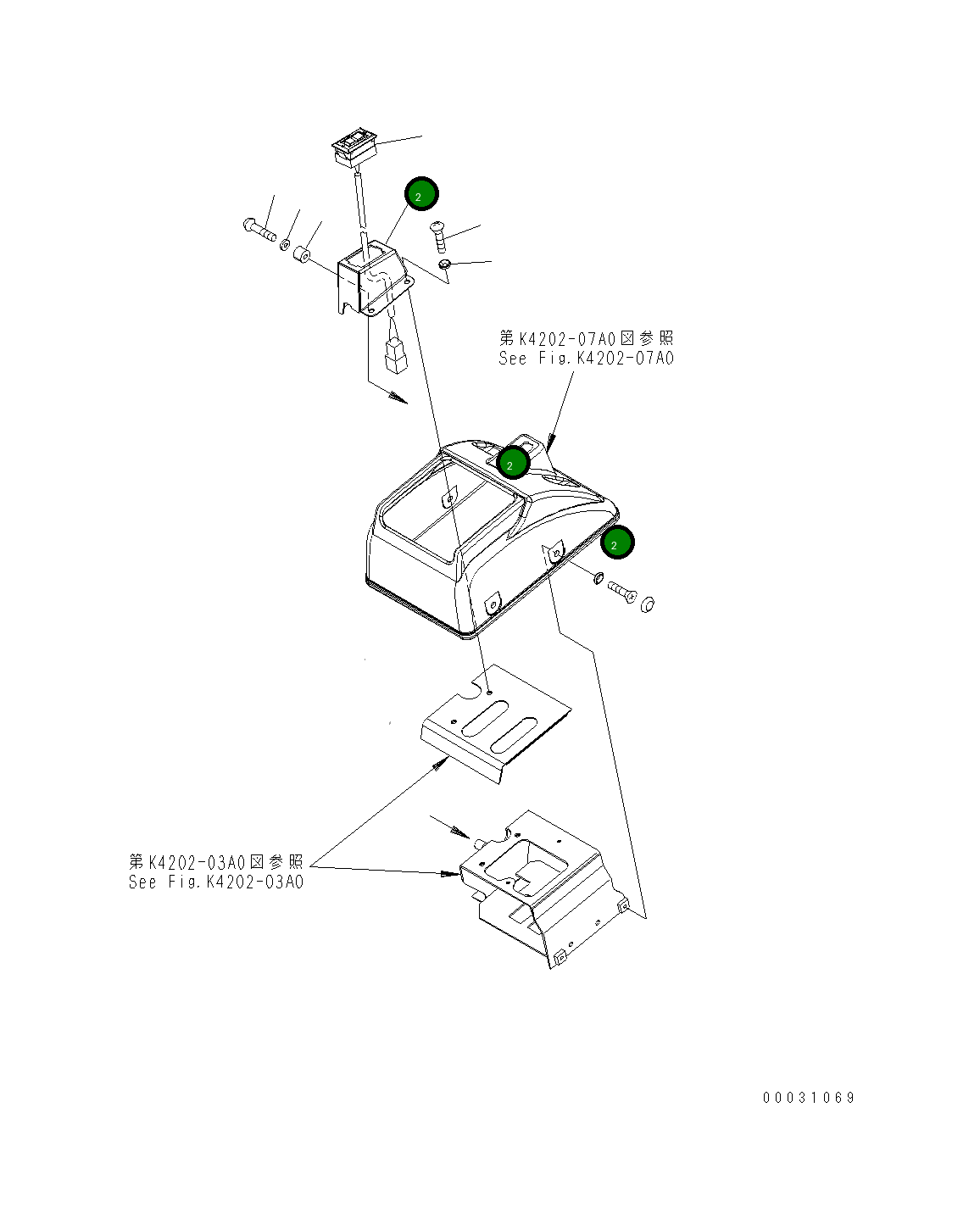 2

第K4202-07A0図参照
See Fig.K4202-07A0

2

2

第K4202-03A0図参照
See Fig.K4202-03A0

00031069