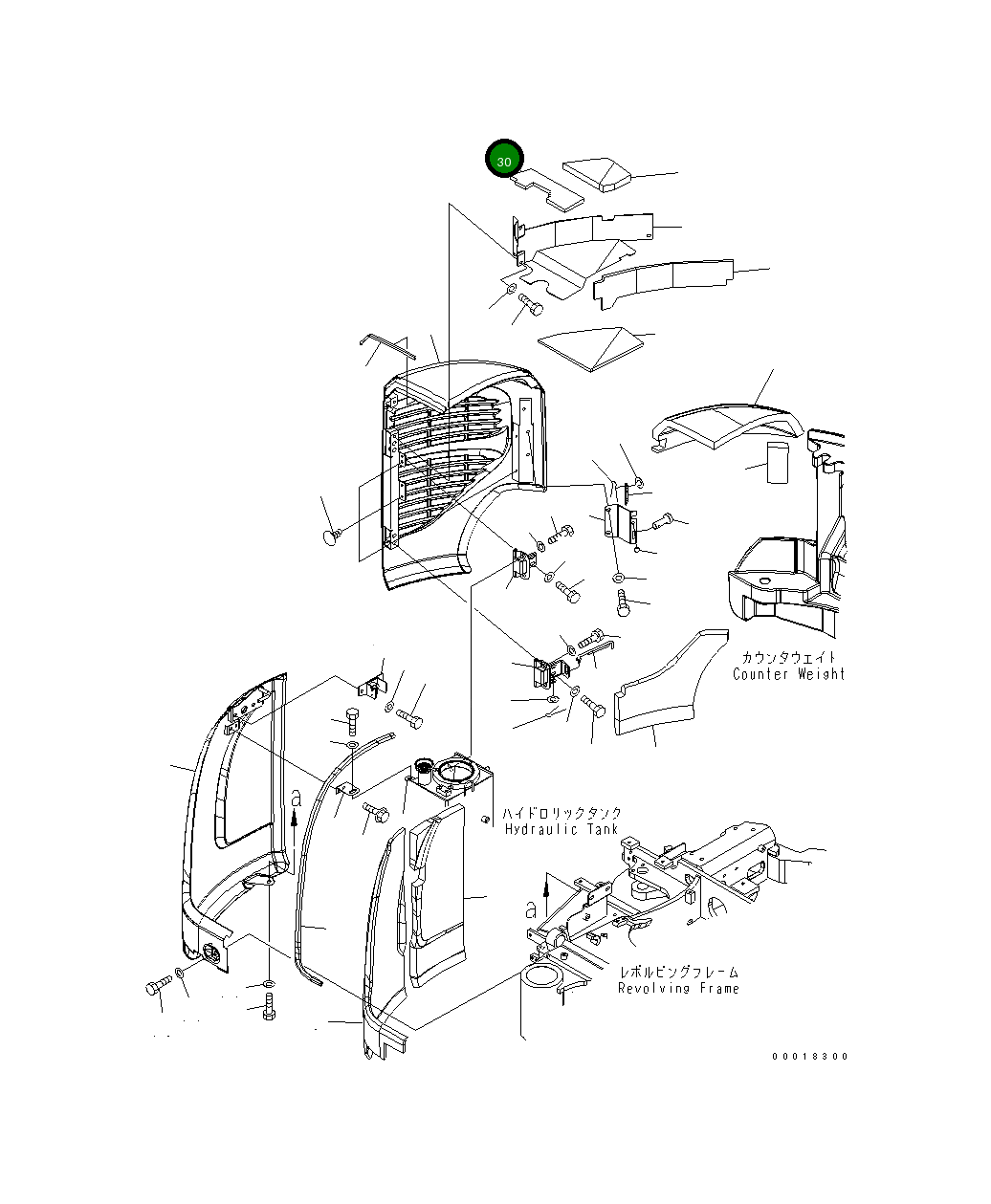 30

カウンタウェイト
Counter Weight

a

ハイドロリックタンク
Hydraulic Tank

a

レボルビングフレーム
Revolving Frame

00018300