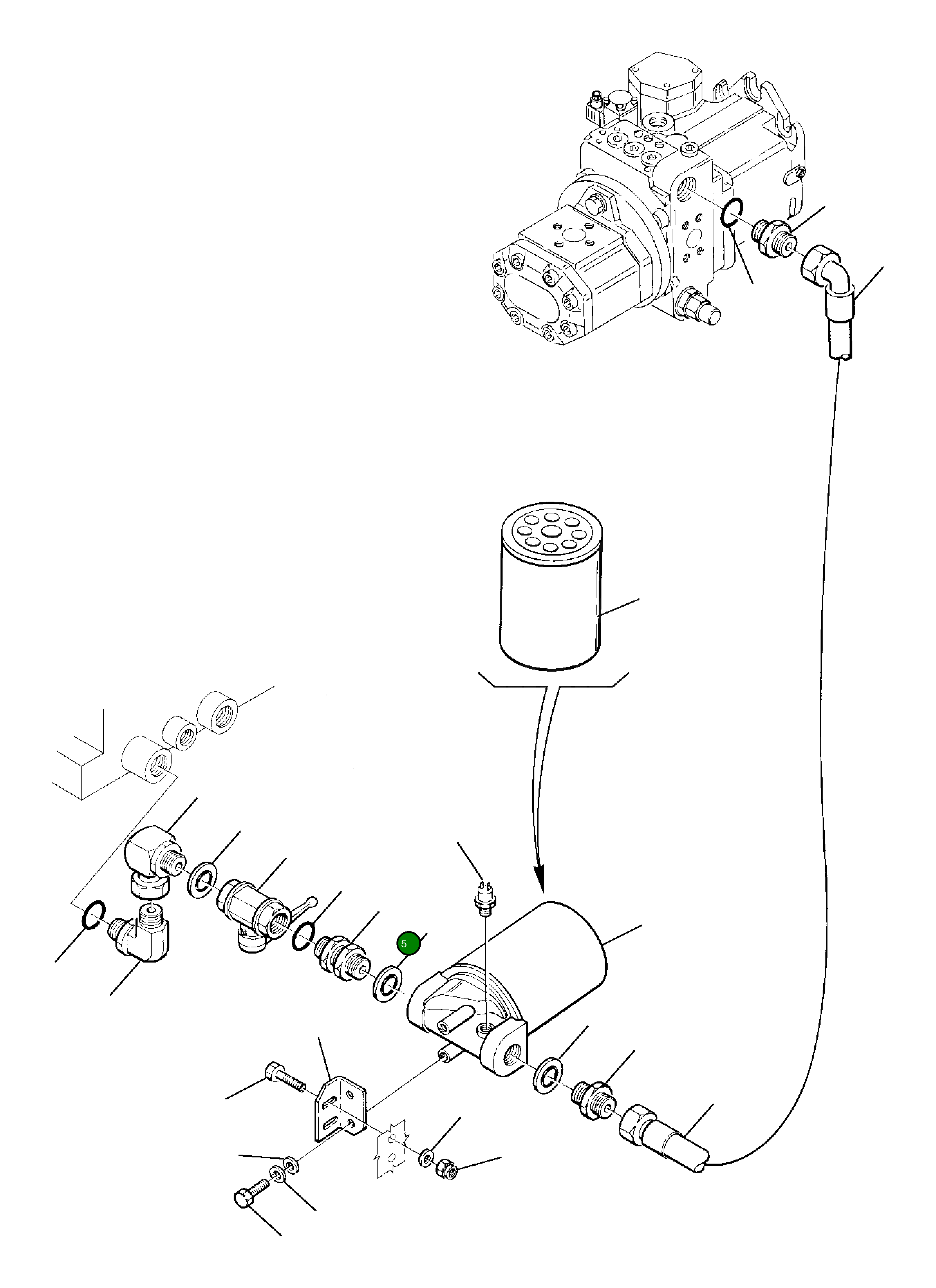 5