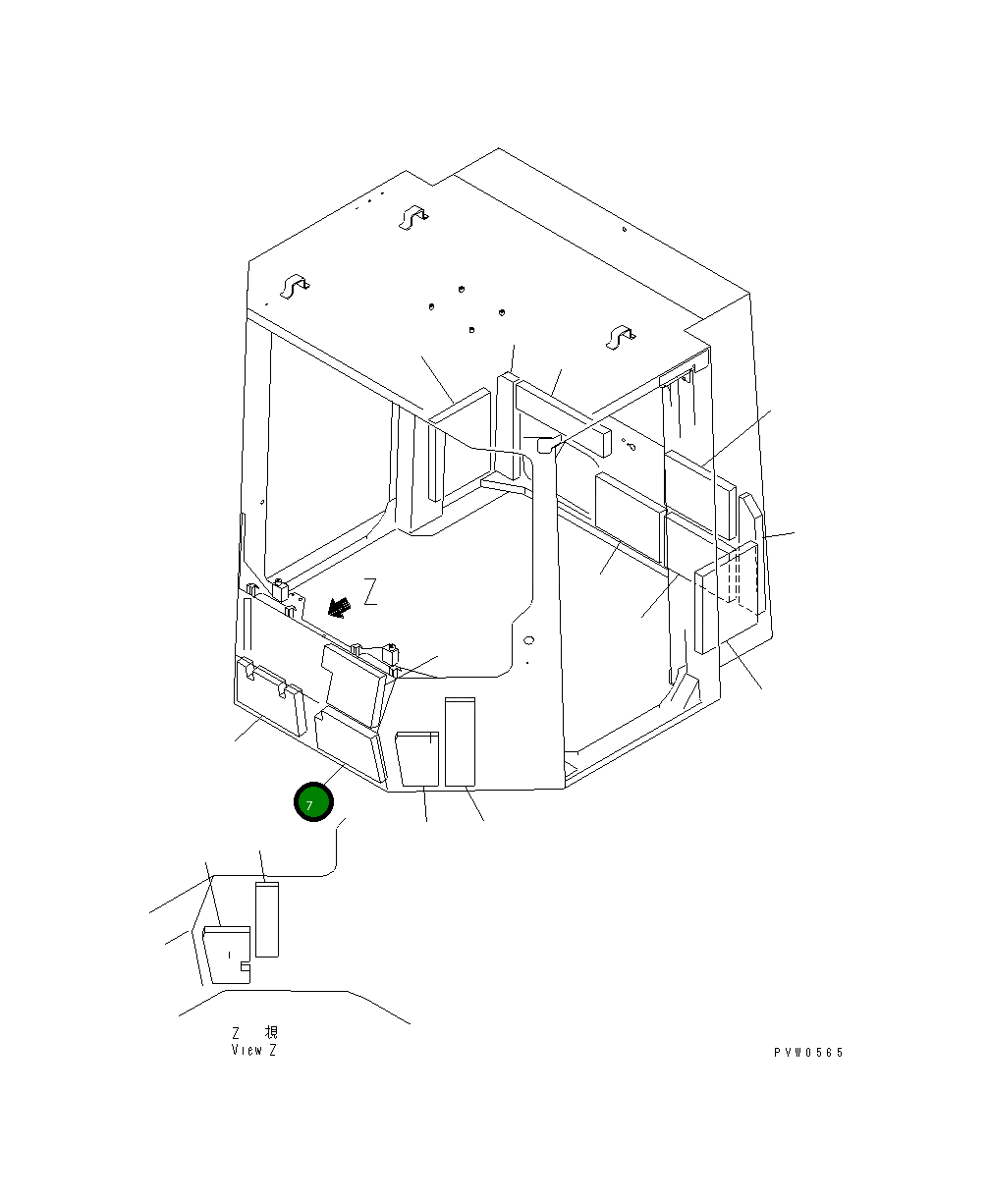 Z

7

Z 視
View Z

PVW0565