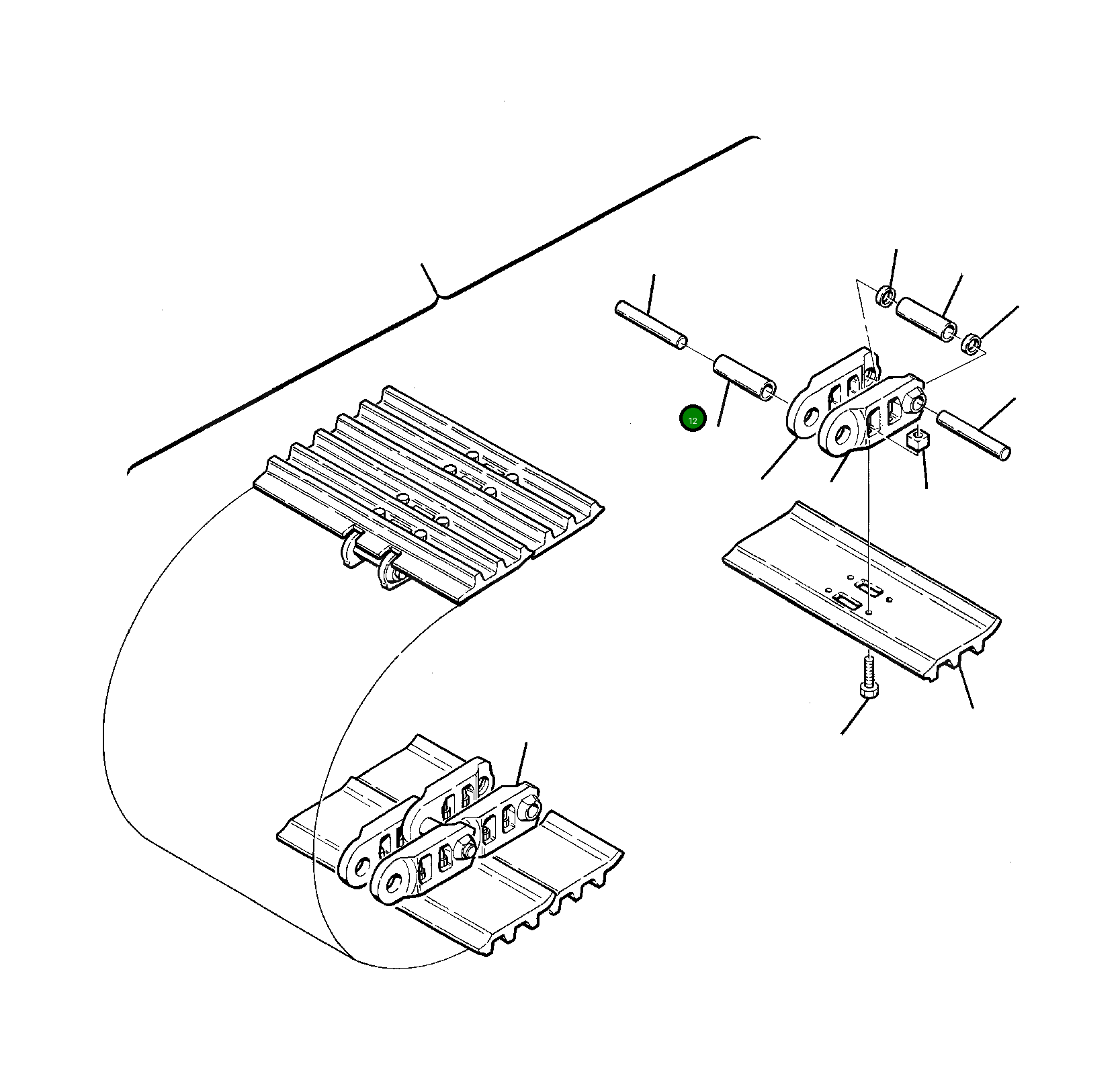 12