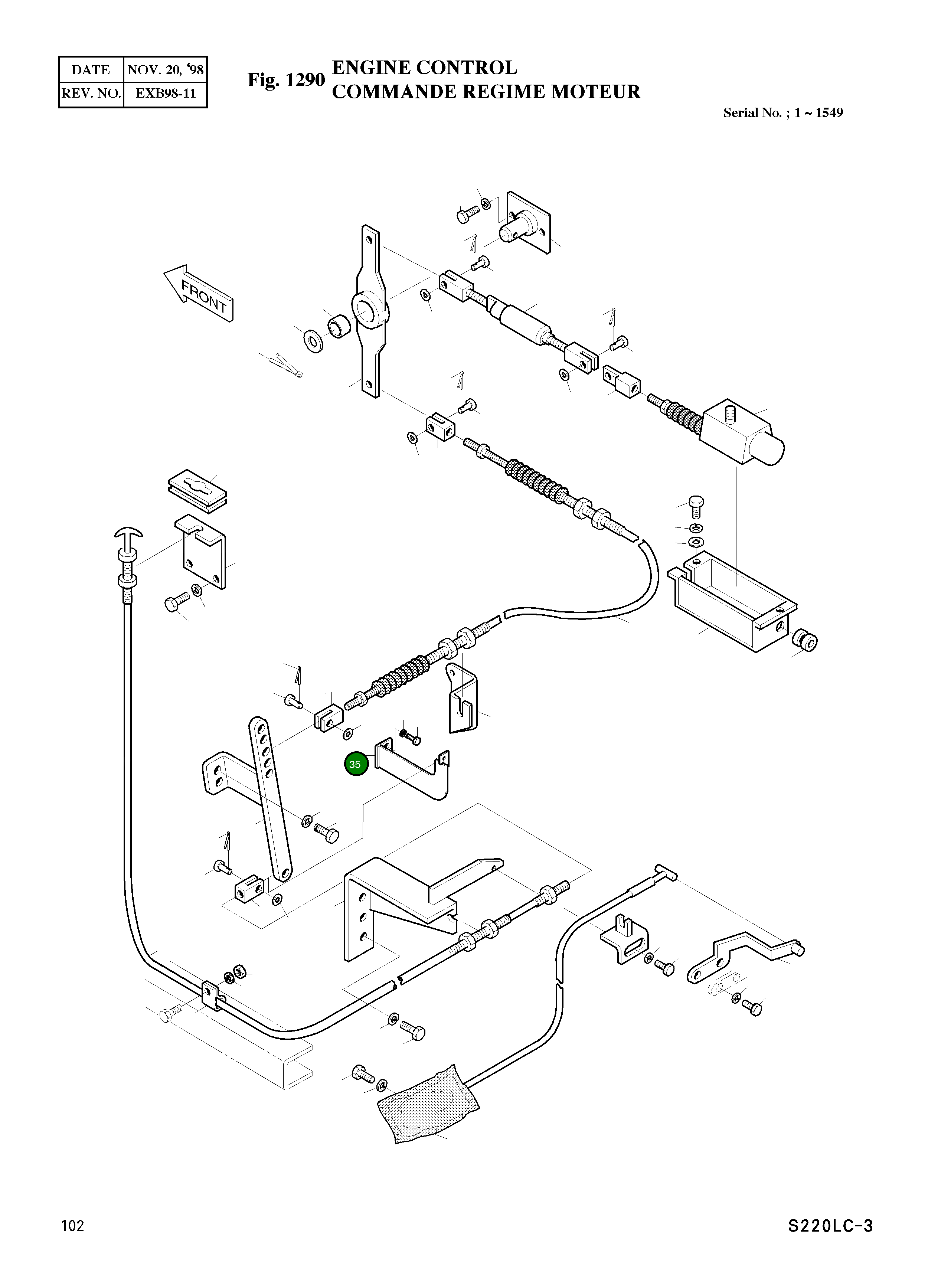 | DATE | NOV. 20, '98 |
|---|---|
| REV. NO. | EXB98-11 |

Fig. 1290 ENGINE CONTROL
COMMANDE REGIME MOTEUR

Serial No. ; 1 ~ 1549

FRONT

35

102

S220LC-3