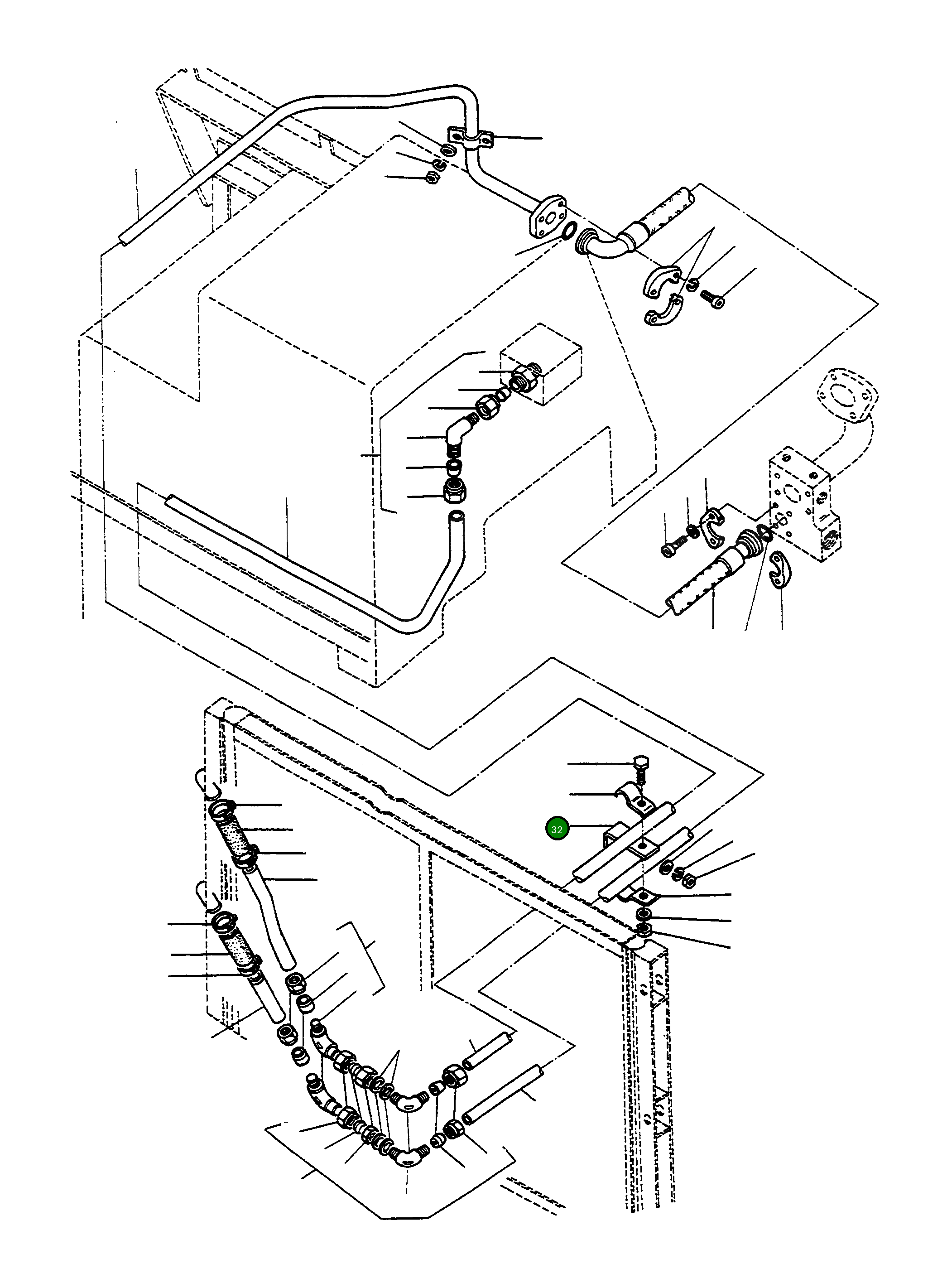 32