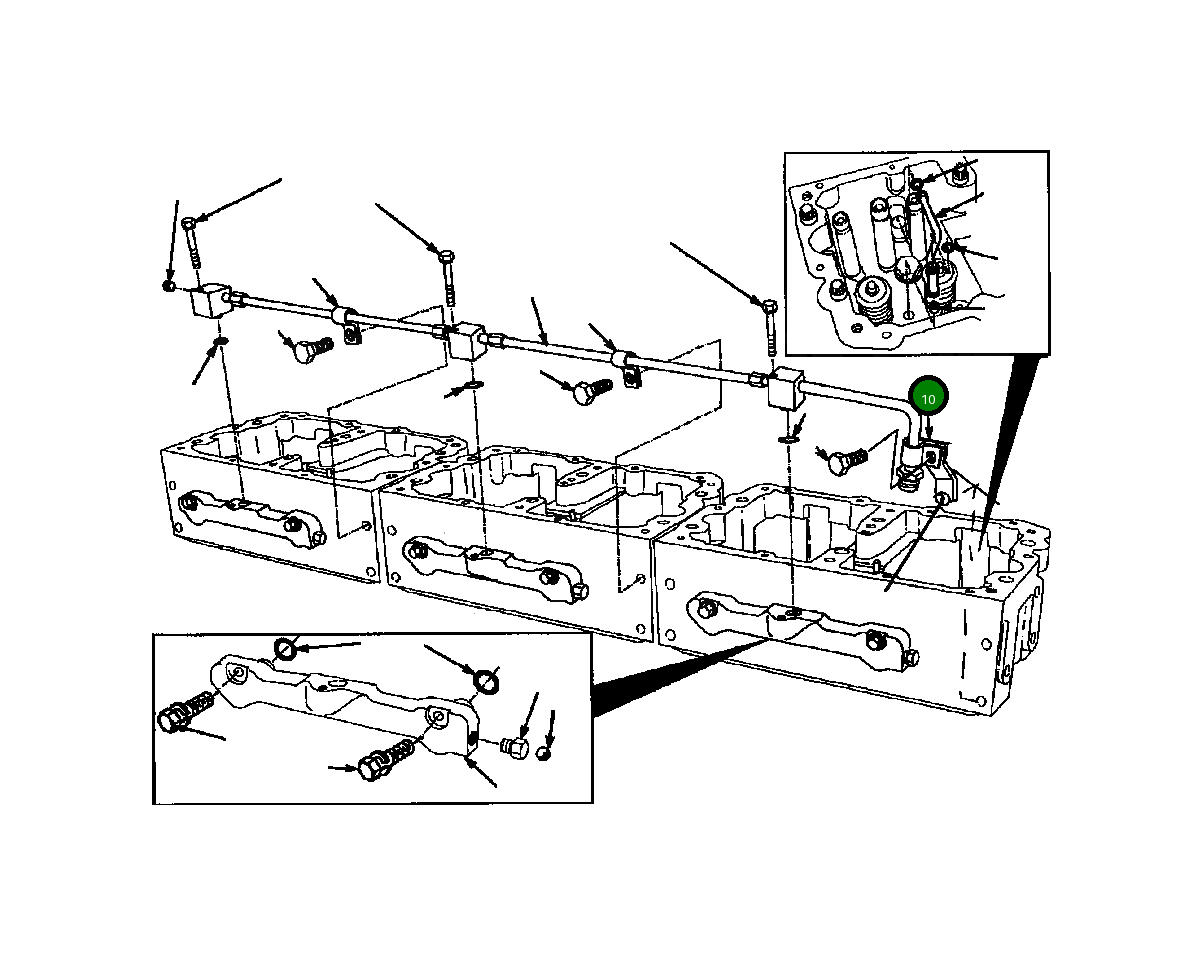 10