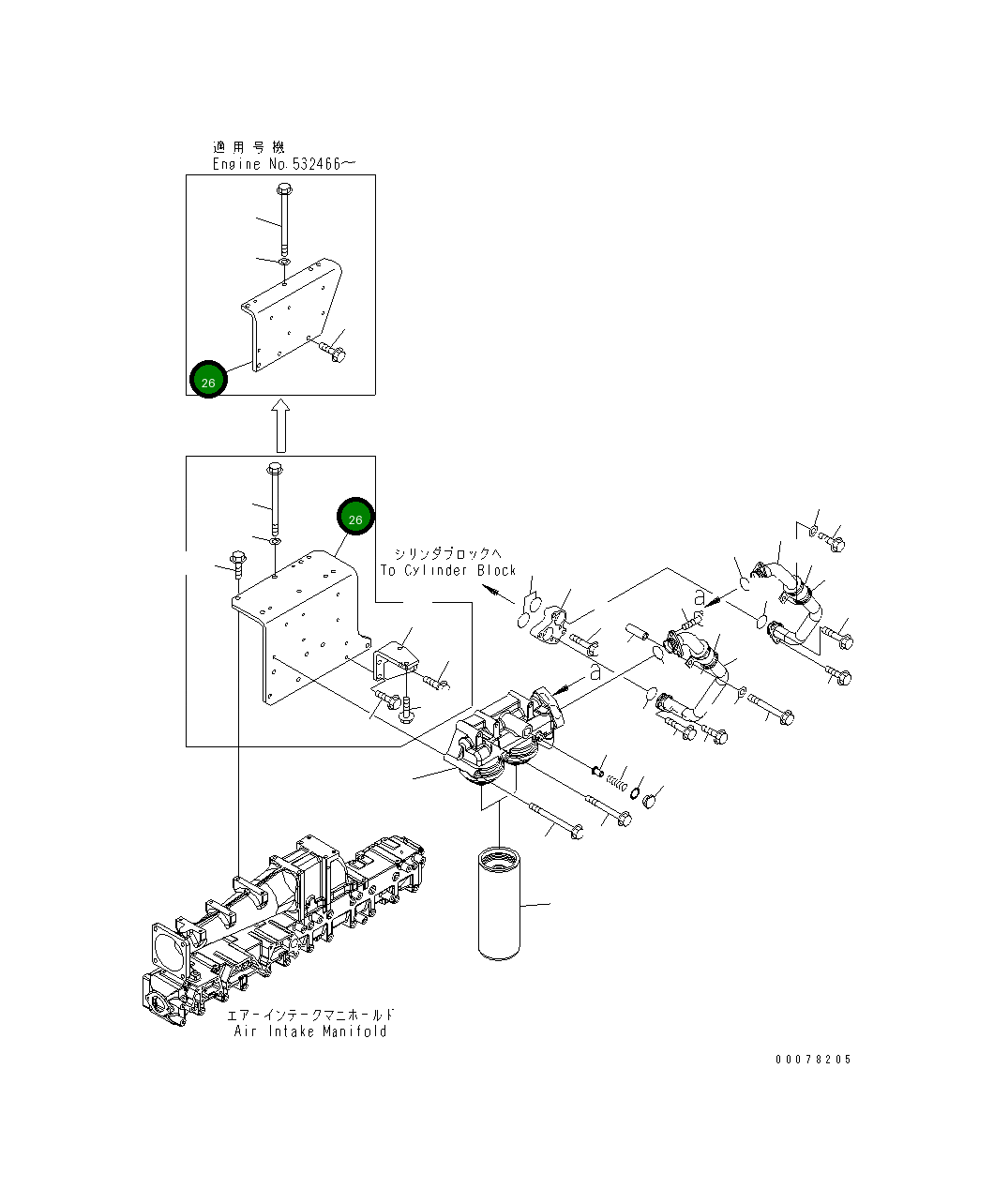 適用号機
Engine No.532466～

26

26

シリンダブロックへ
To Cylinder Block

a

a

エアーインテークマニホールド
Air Intake Manifold

00078205