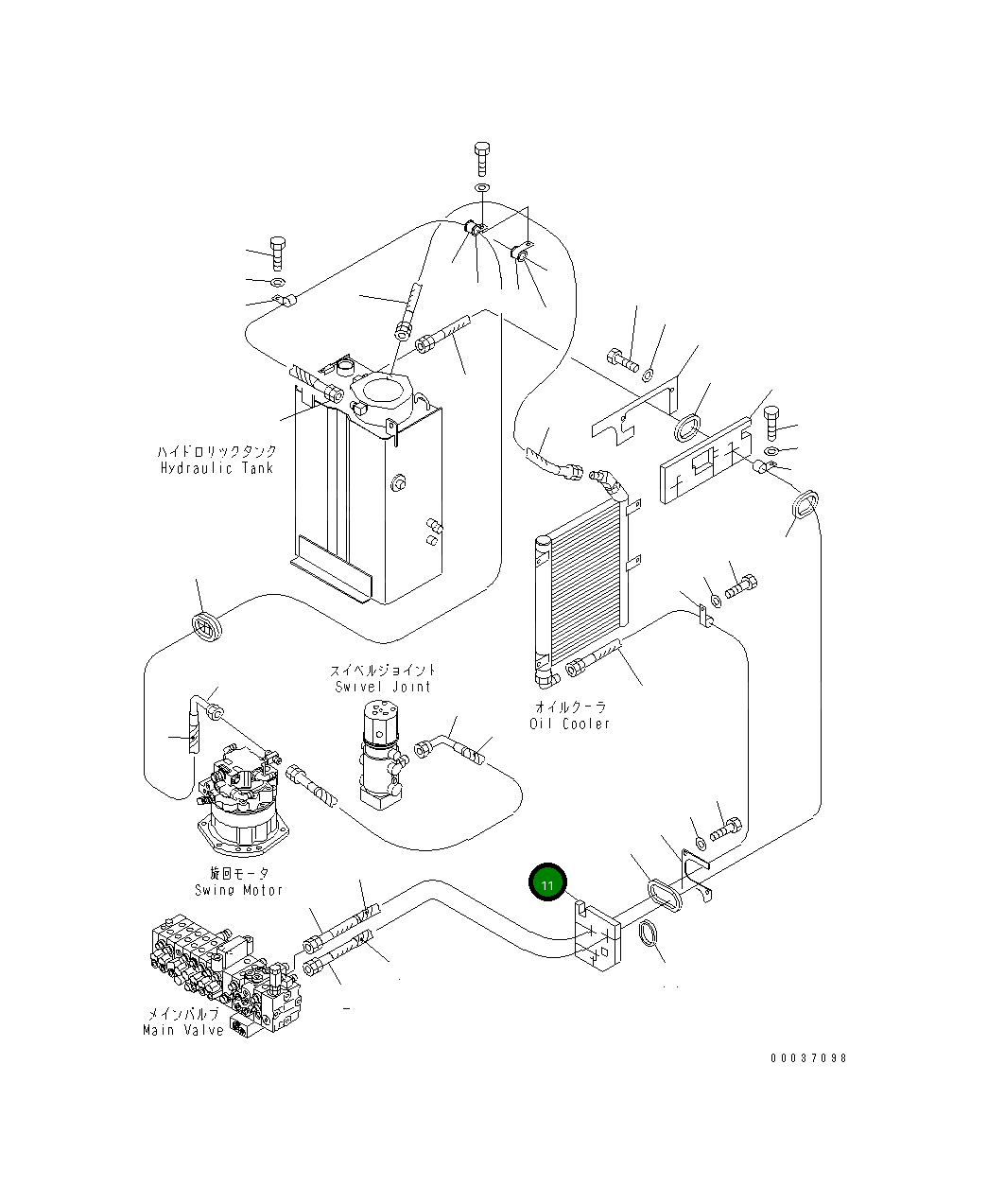 ハイドロリックタンク
Hydraulic Tank

スイベルジョイント
Swivel Joint

オイルクーラ
Oil Cooler

旋回モータ
Swing Motor

11

メインバルブ
Main Valve

00037098