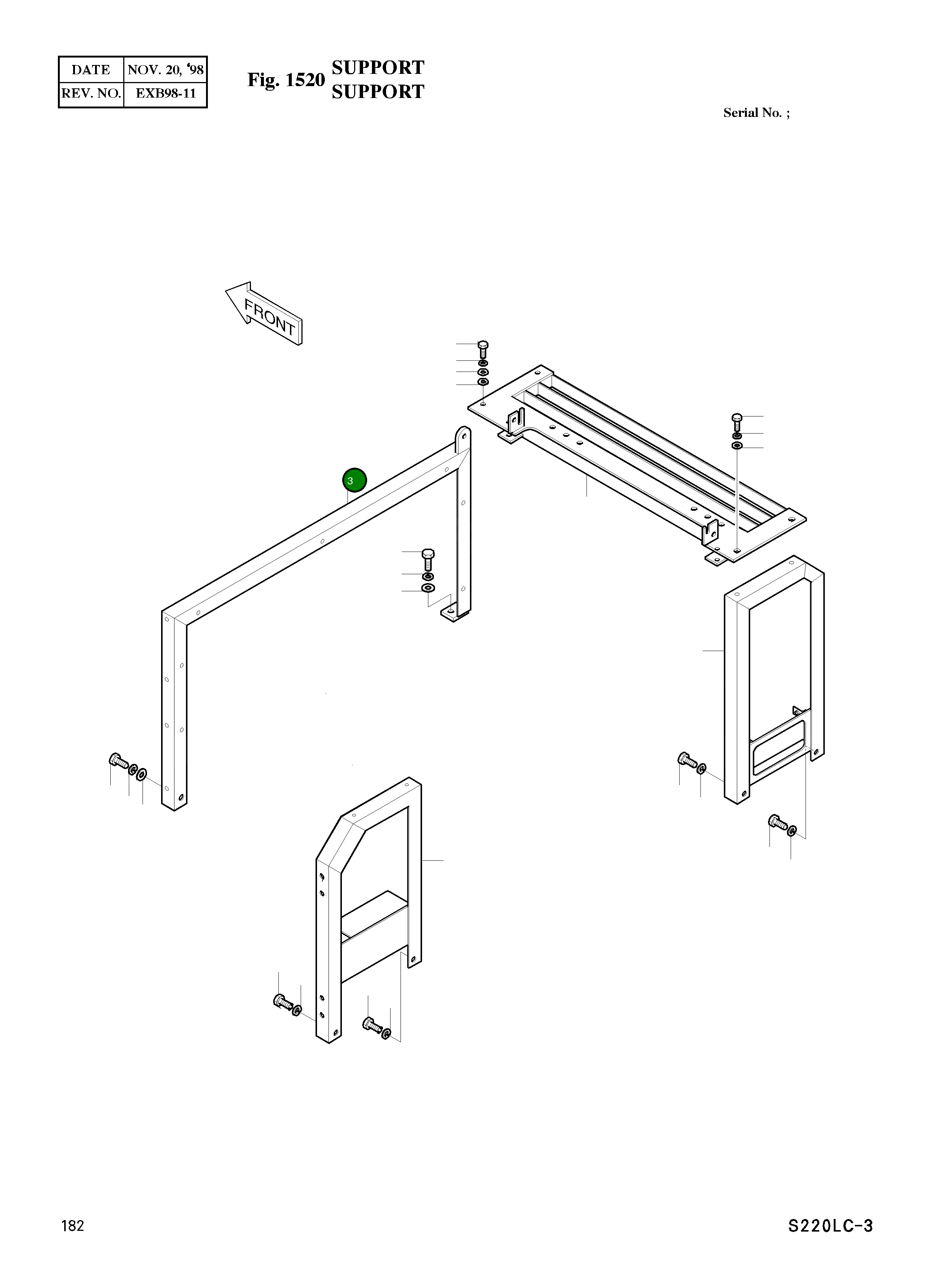 | DATE | NOV. 20, '98 |
|---|---|
| REV. NO. | EXB98-11 |

Fig. 1520 SUPPORT
SUPPORT

Serial No. ;

FRONT

3

182

S220LC-3