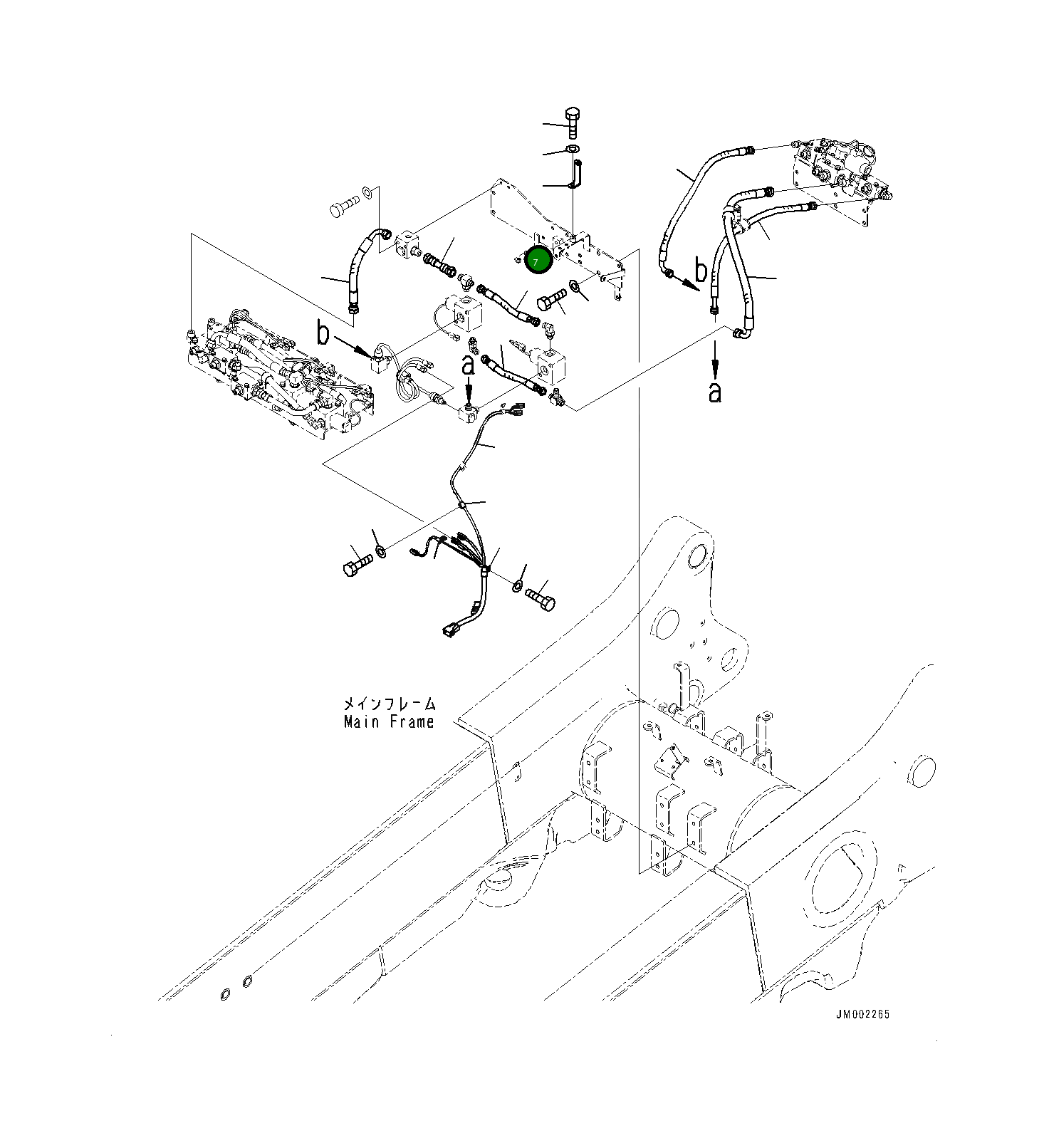 7

b

b

a

a

メインフレーム
Main Frame

JM002265