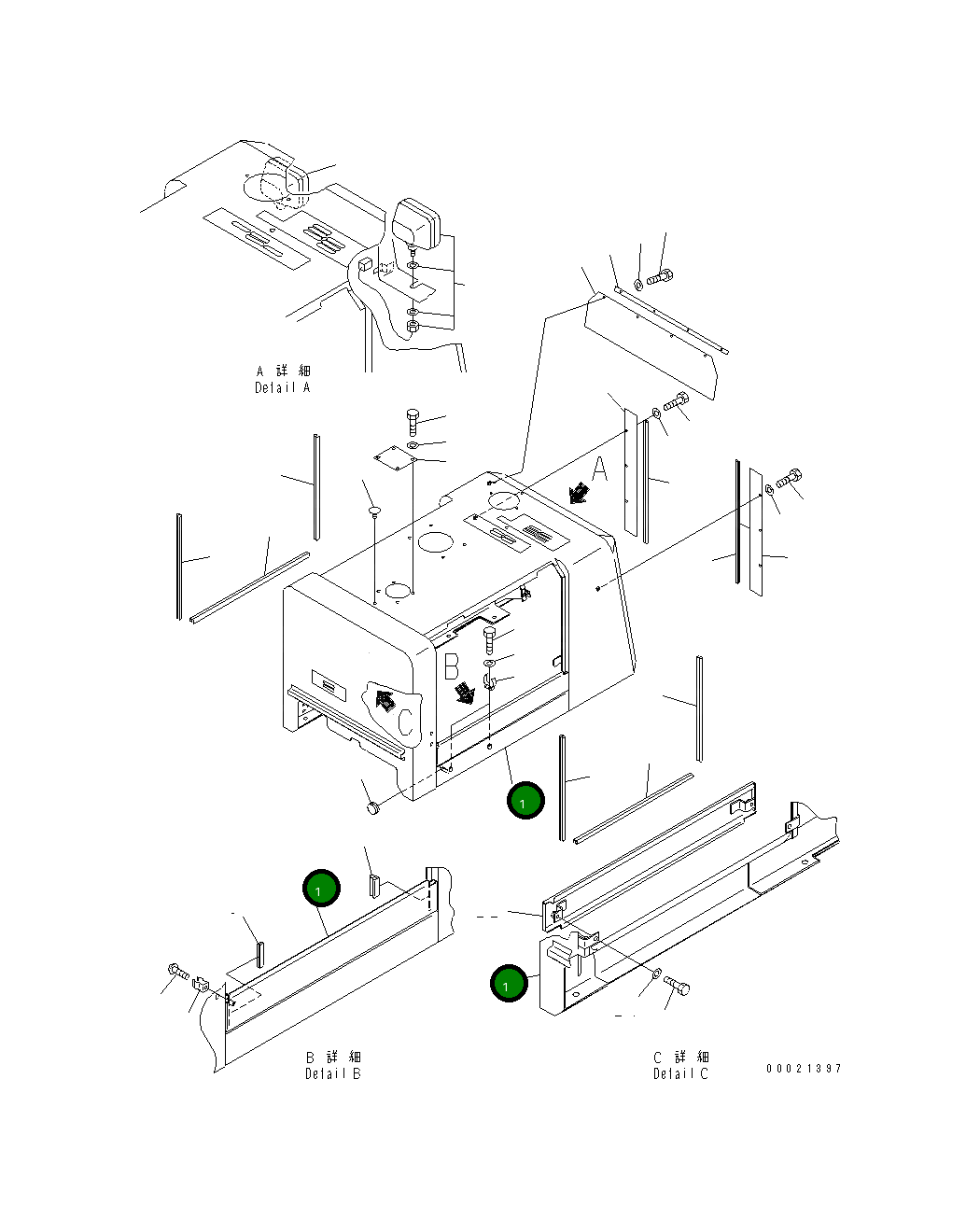 A 詳 細
Detail A

A

B

C

1

1

1

B 詳 細
Detail B

C 詳 細
Detail C

00021397