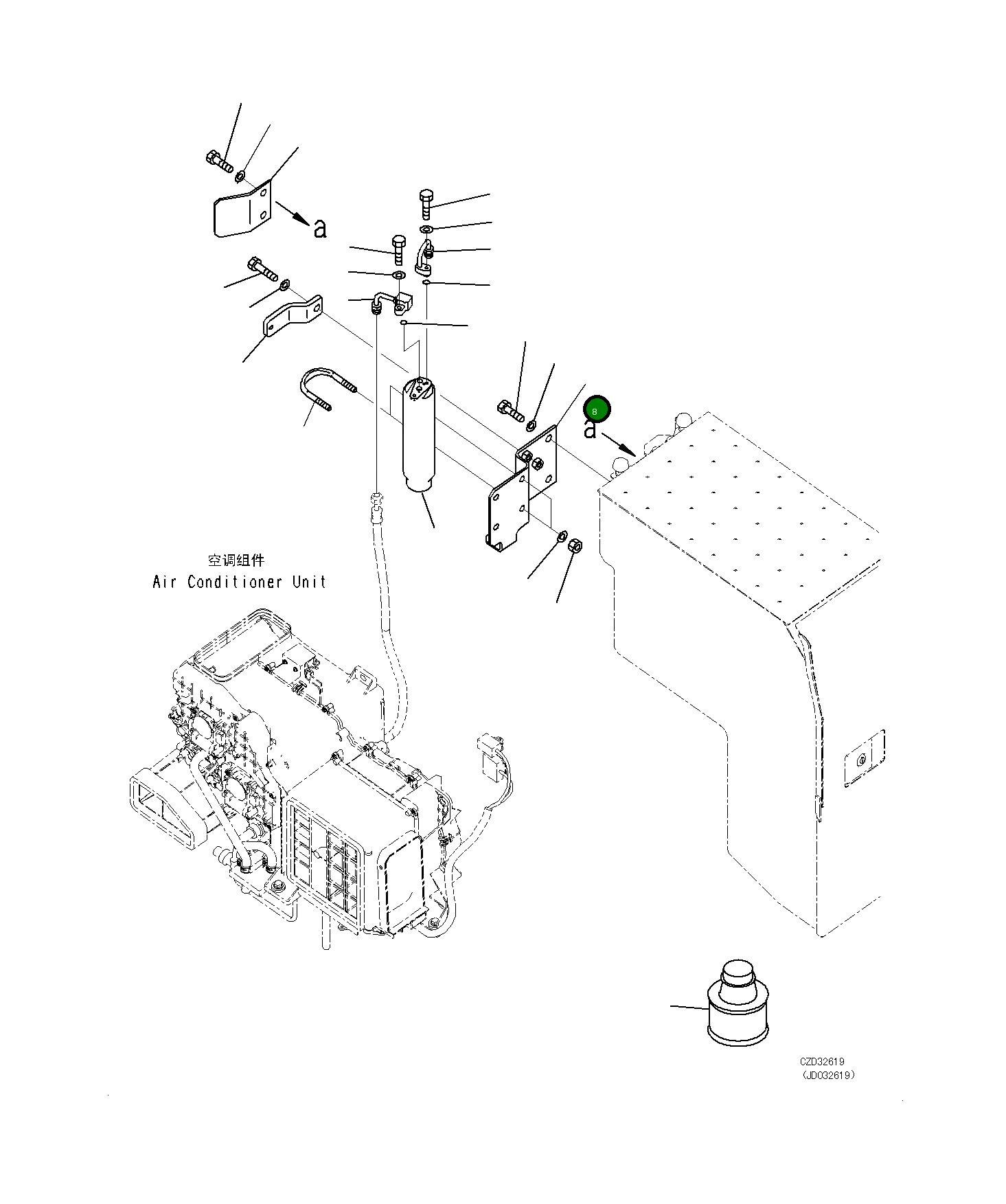 a

8

a

空调组件
Air Conditioner Unit

CZD32619
(JD032619)