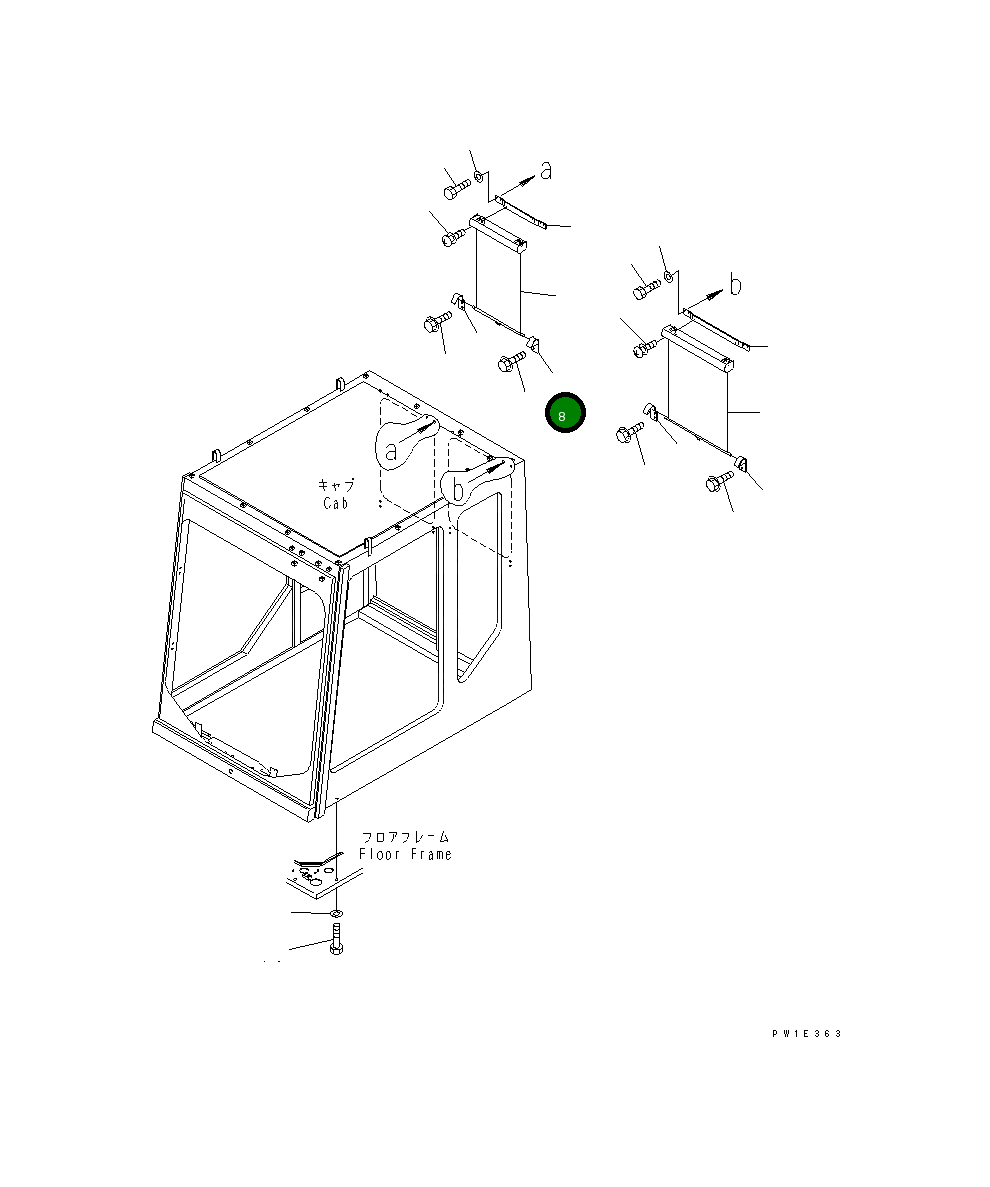 a

b

8

a

b

キャブ
Cab

フロアフレーム
Floor Frame

PW1E363