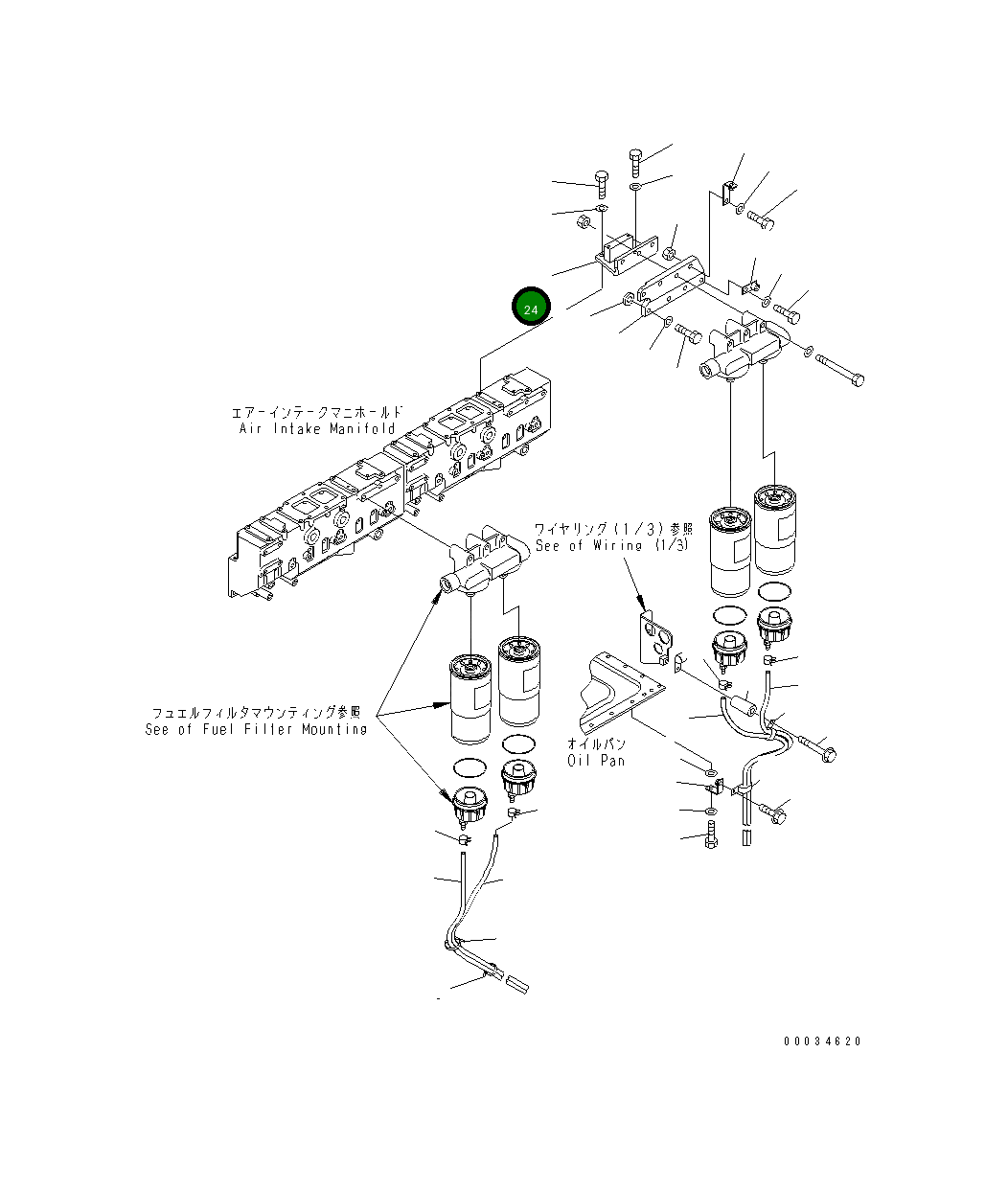 24

エアーインテークマニホールド
Air Intake Manifold

ワイヤリング（1/3）参照
See of Wiring (1/3)

フュエルフィルタマウンティング参照
See of Fuel Filter Mounting

オイルパン
Oil Pan

00034620