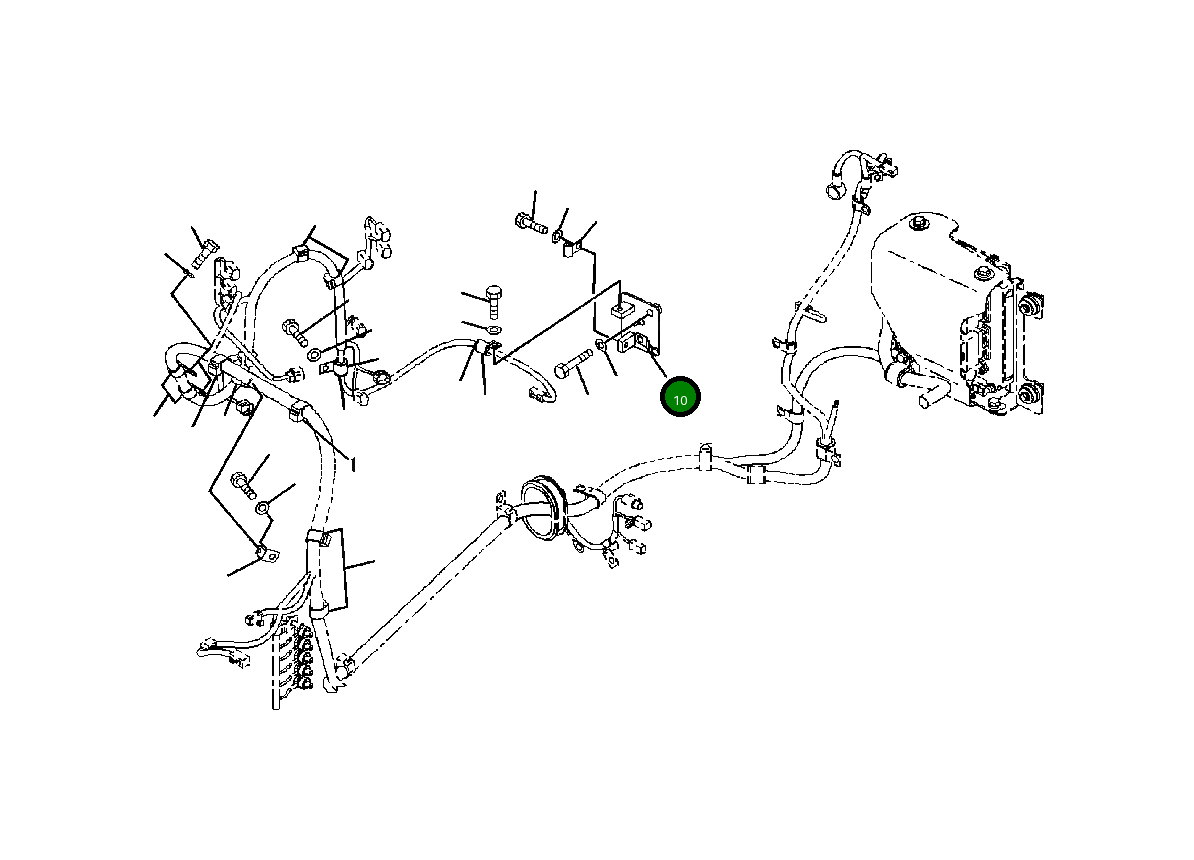 10