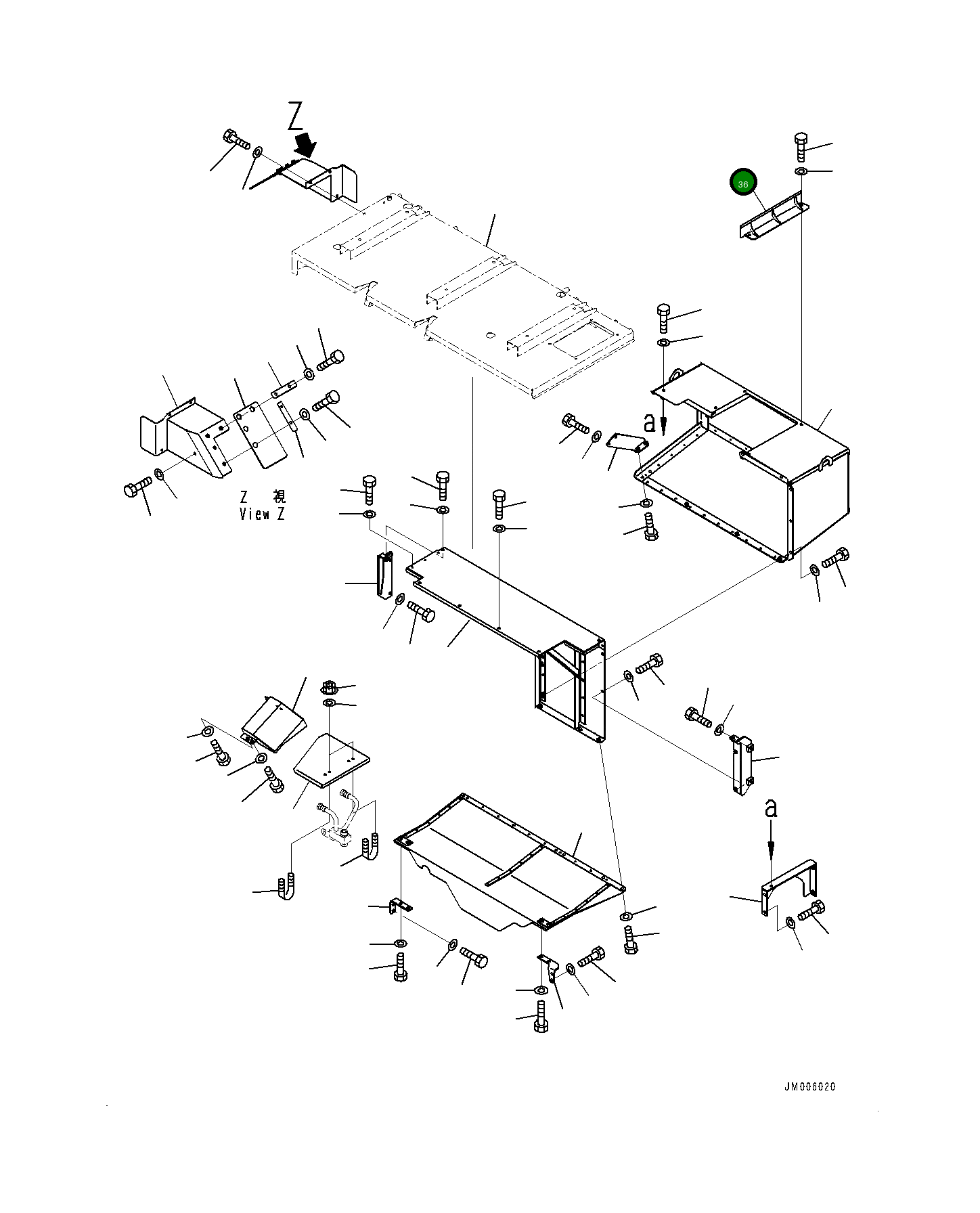 Z

36

a

Z 視
View Z

a

JM006020