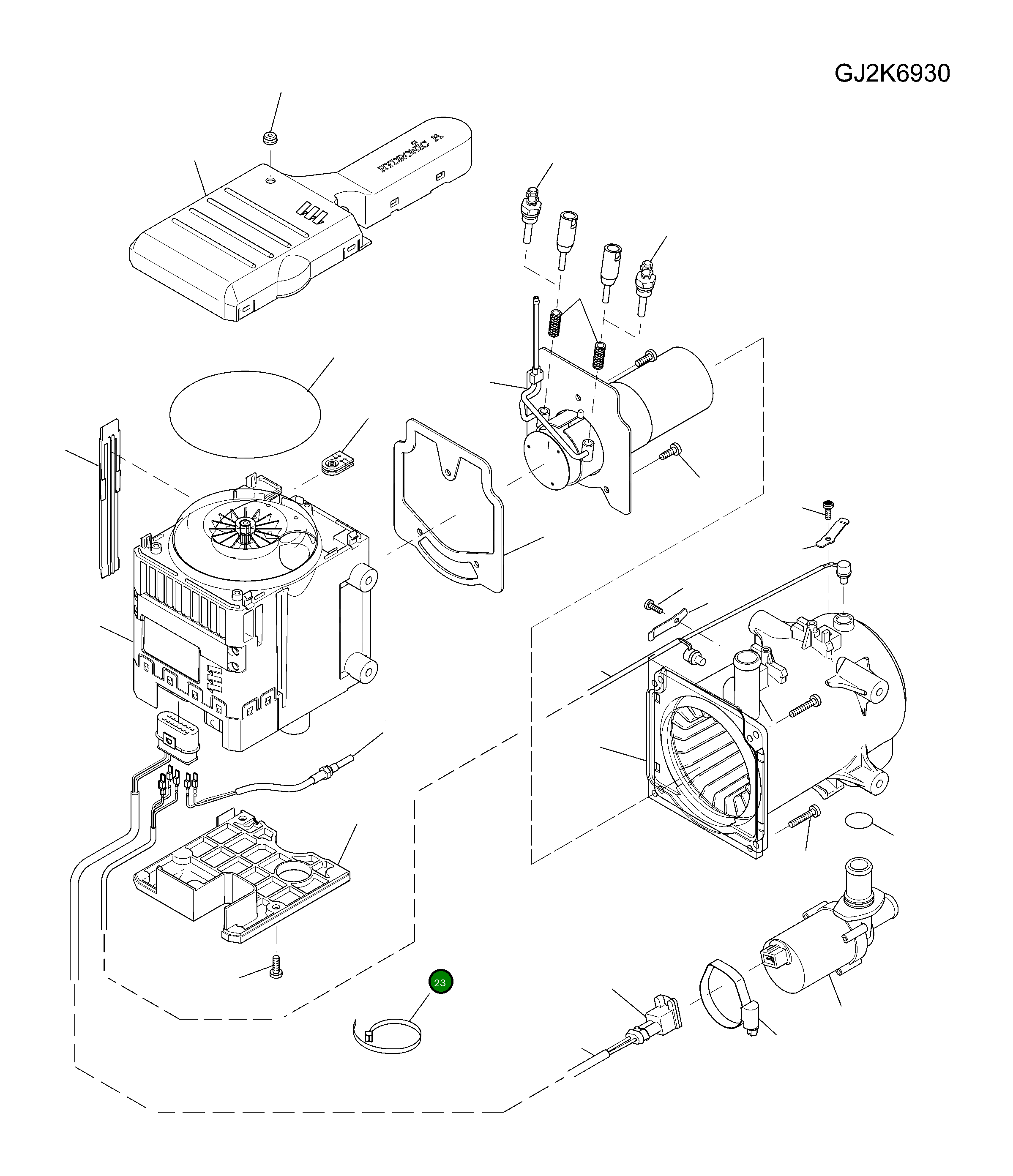 GJ2K6930

HYDRONIC M

23