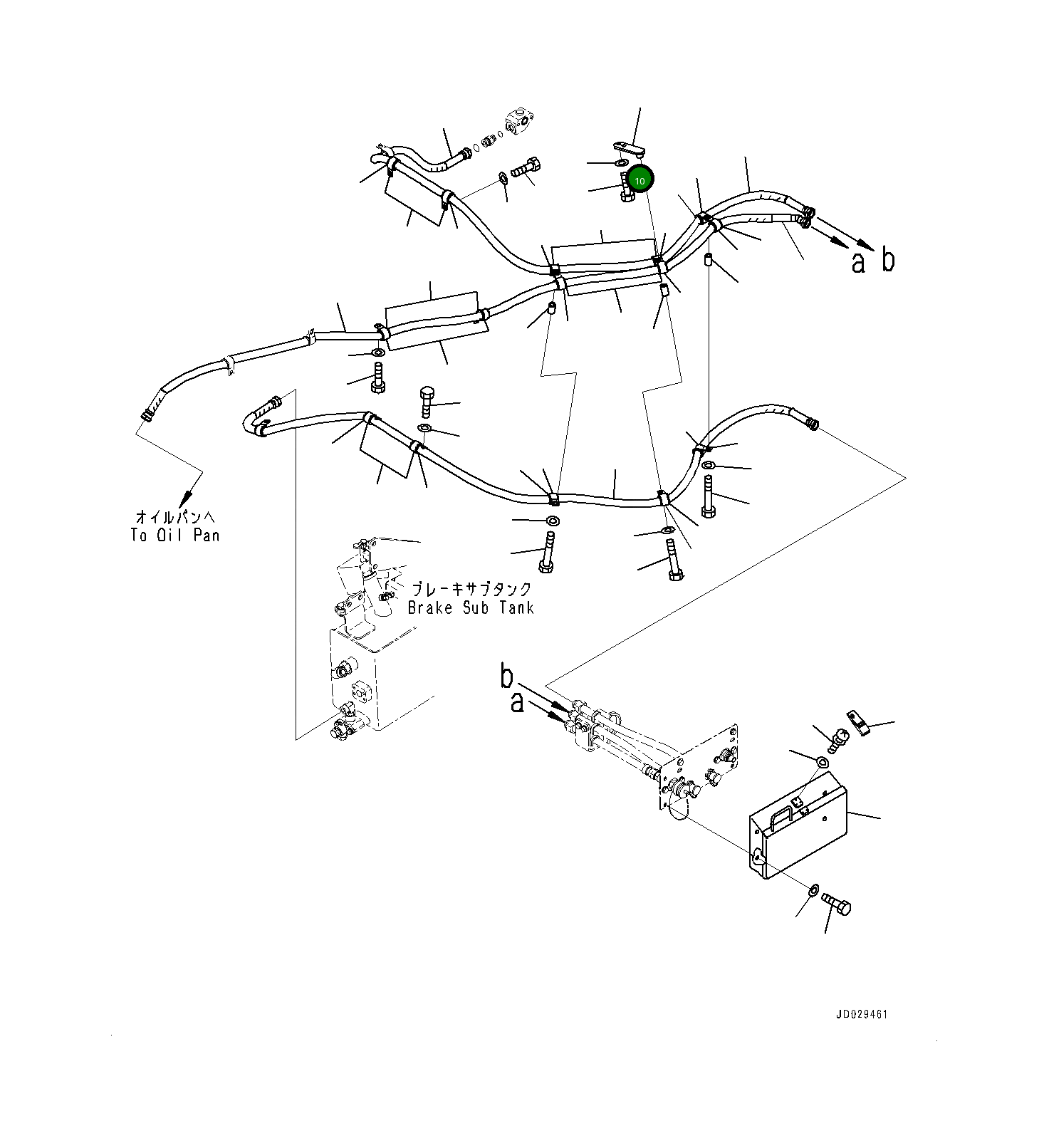 10

a b

オイルパンへ
To Oil Pan

ブレーキサブタンク
Brake Sub Tank

b
a

JD029461