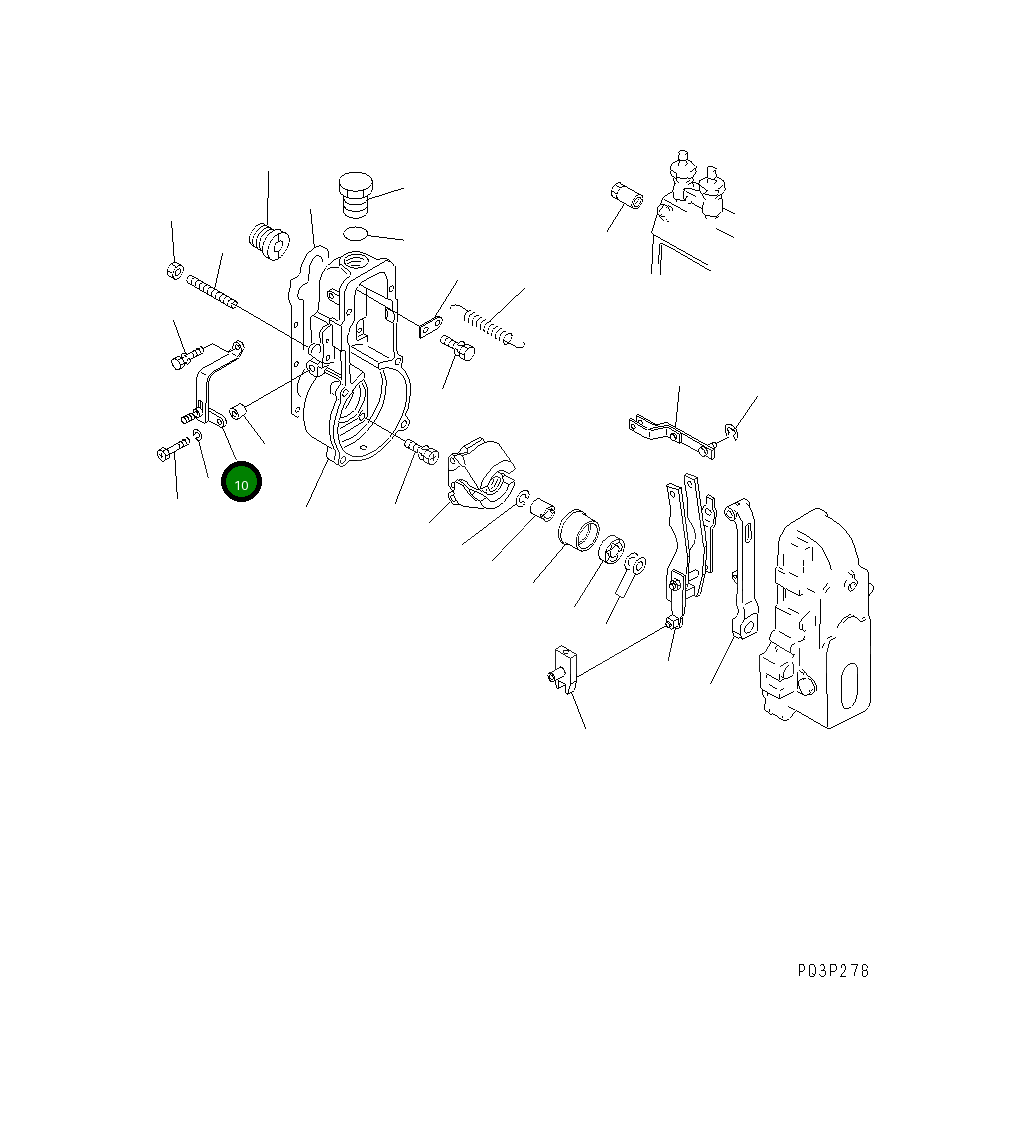 10

P03P278