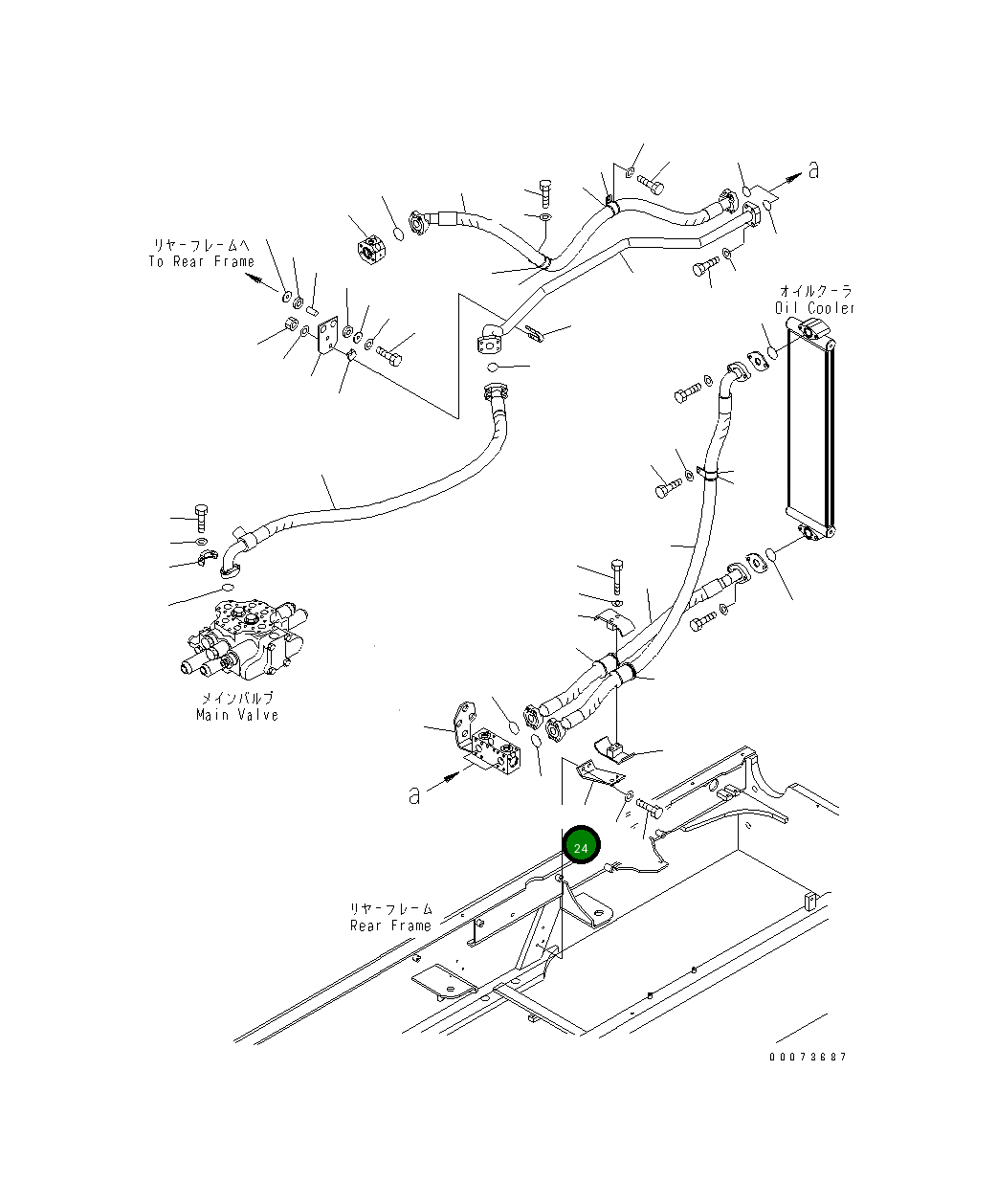 a

リヤーフレームへ
To Rear Frame

オイルクーラ
Oil Cooler

メインバルブ
Main Valve

a

24

リヤーフレーム
Rear Frame

00073687