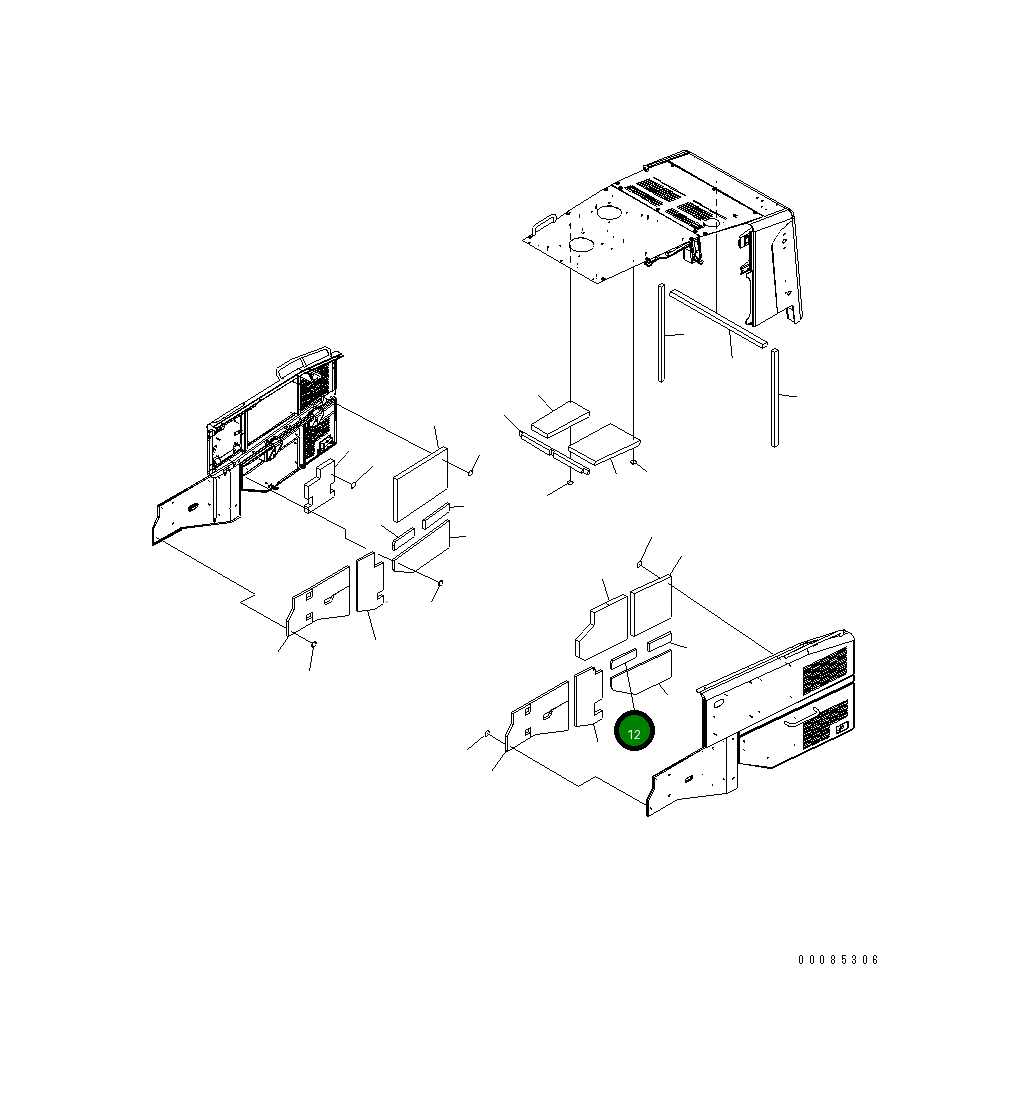 12

00085306