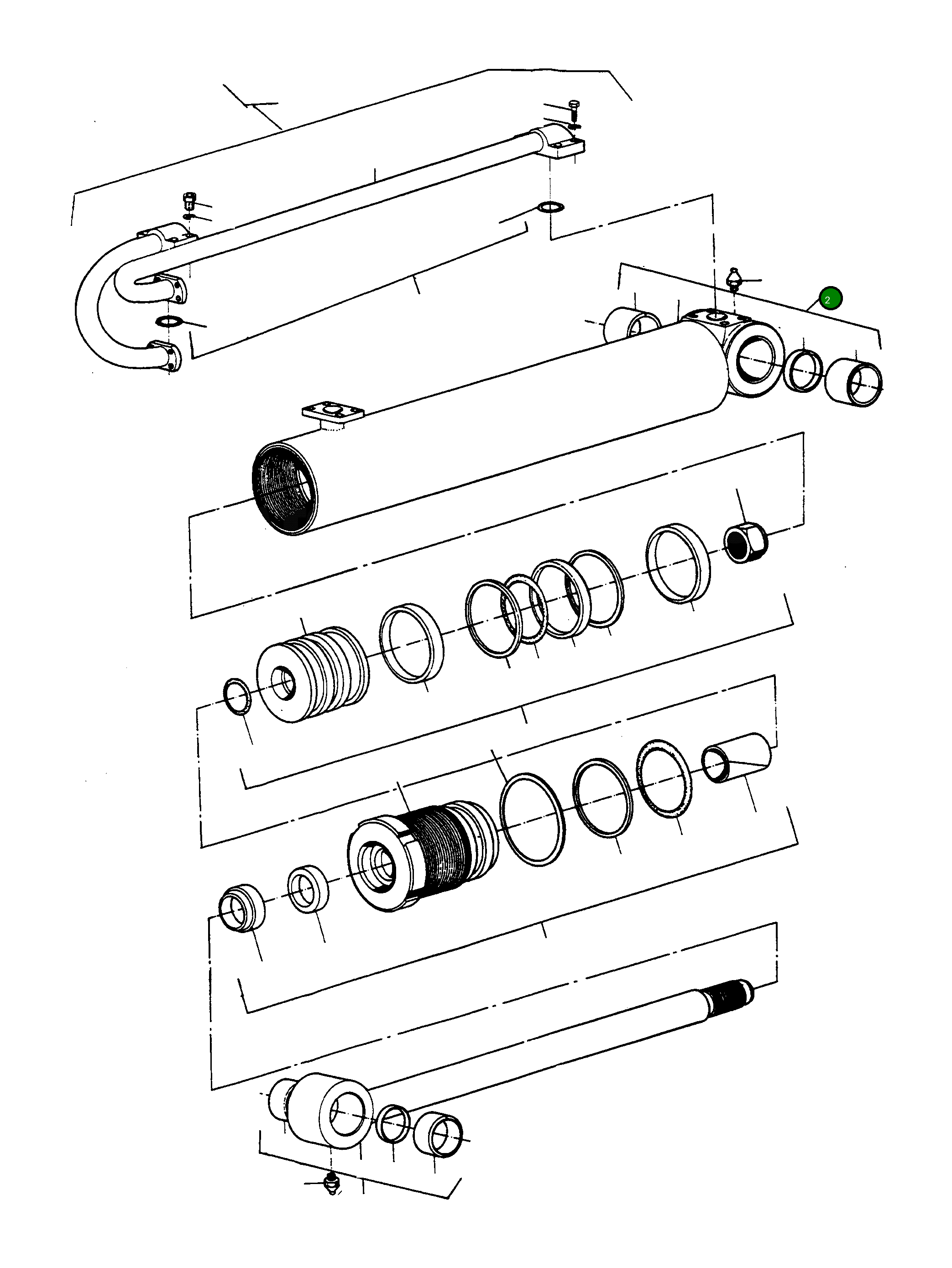 2