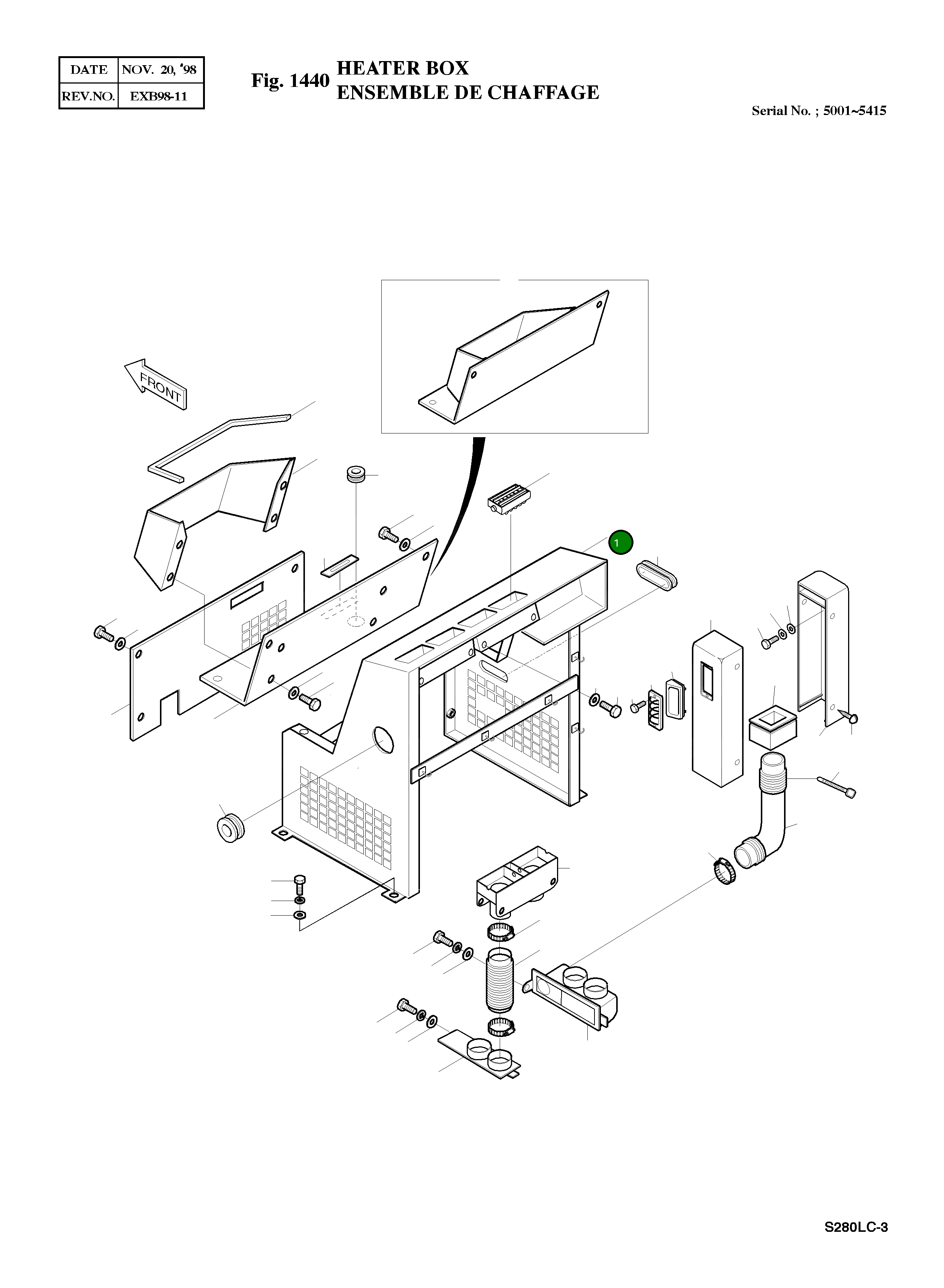 | DATE | NOV. 20, '98 |
|---|---|
| REV.NO. | EXB98-11 |

Fig. 1440 HEATER BOX
ENSEMBLE DE CHAFFAGE

Serial No. ; 5001~5415

FRONT

1

S280LC-3