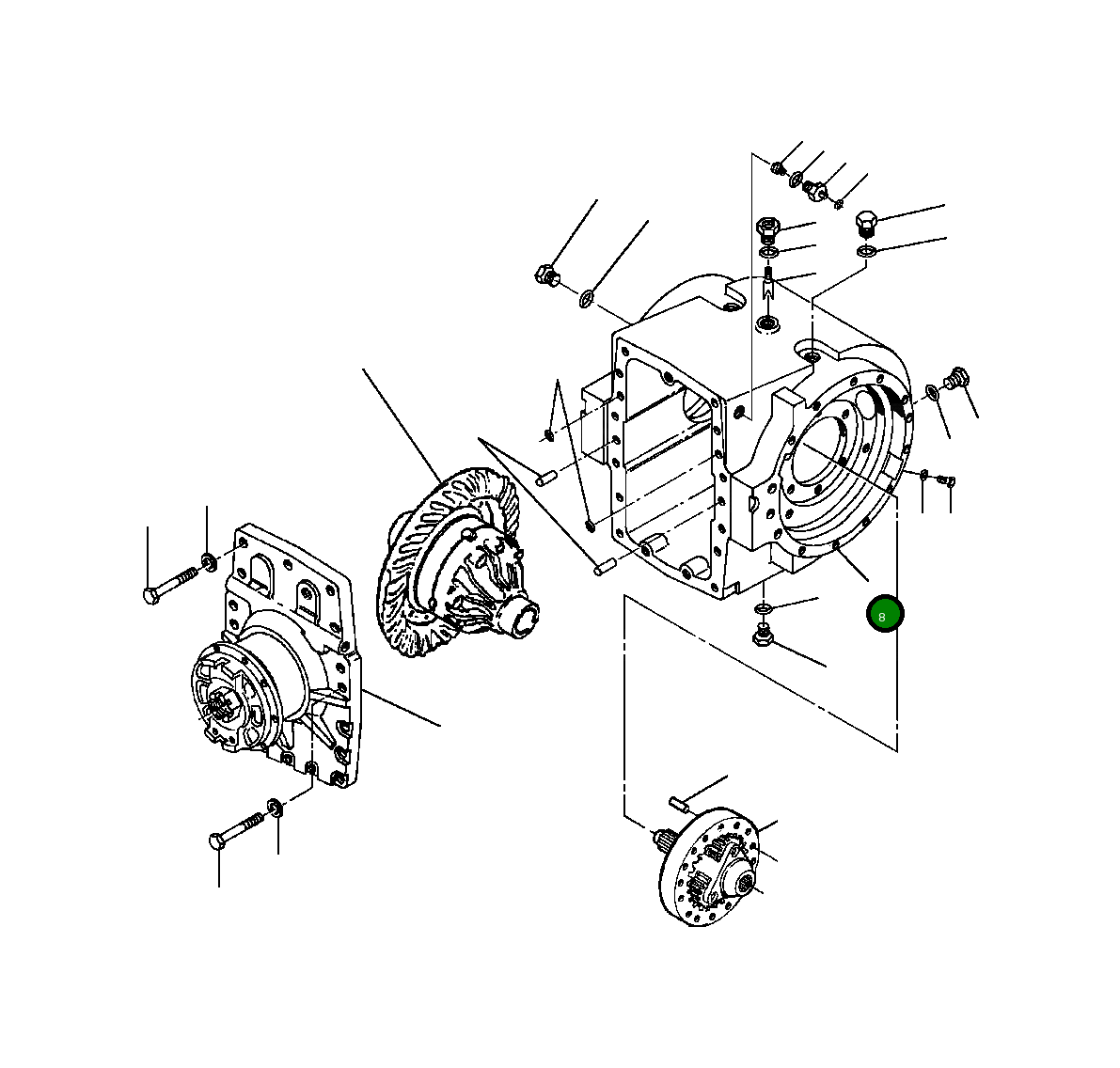 8